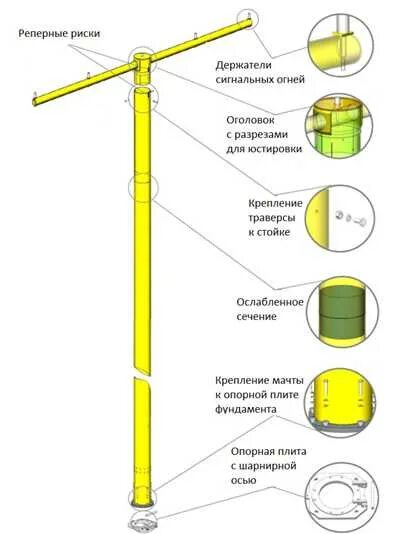 Реперные риски

Держатели сигнальных огней

Оголовок с разрезами для юстировки

Крепление траверсы к стойке

Ослабленное сечение

Крепление мачты к опорной плите фундамента

Опорная плита с шарнирной осью