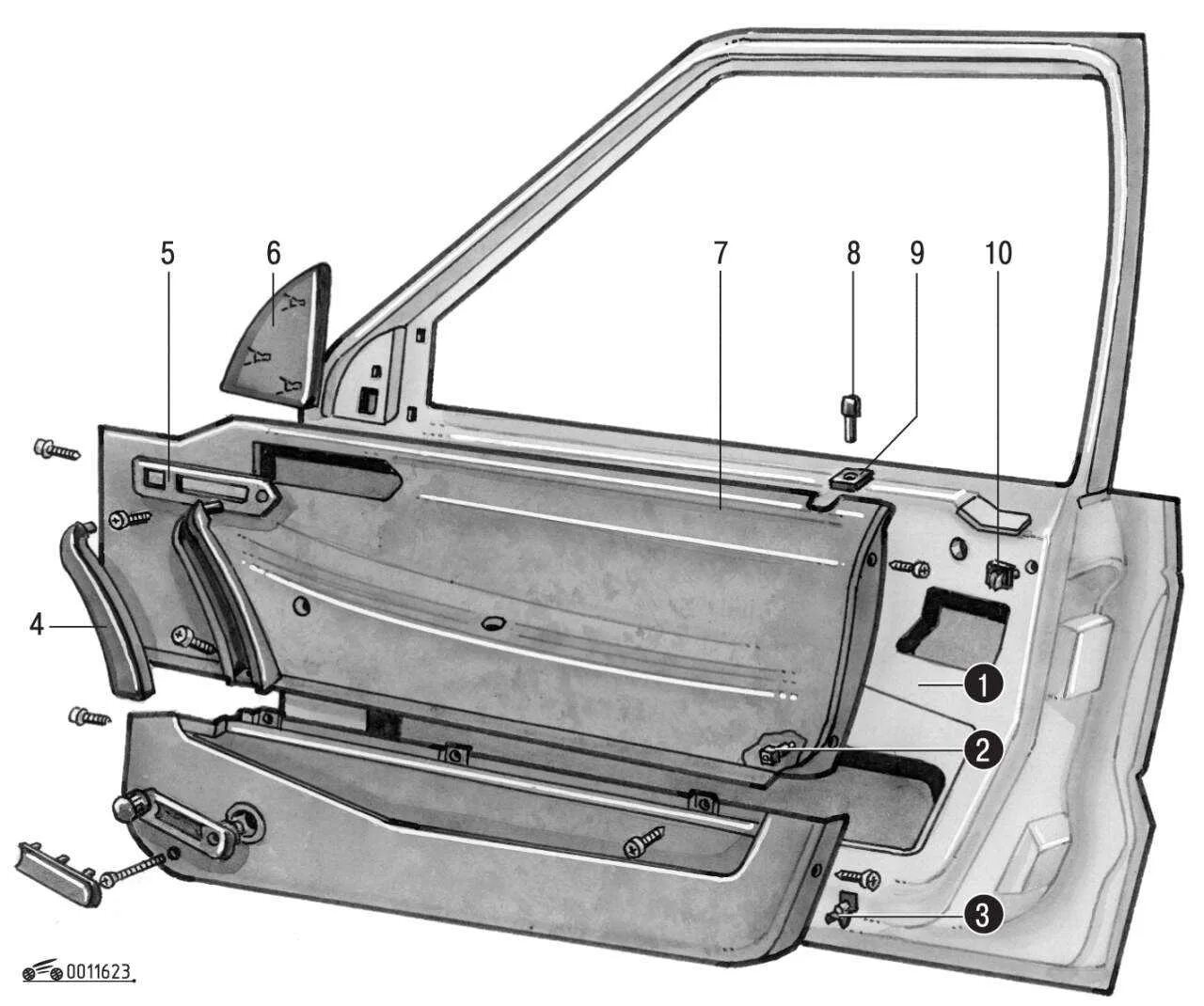 5
6
7
8
9
10
4
1
2
3
0011623