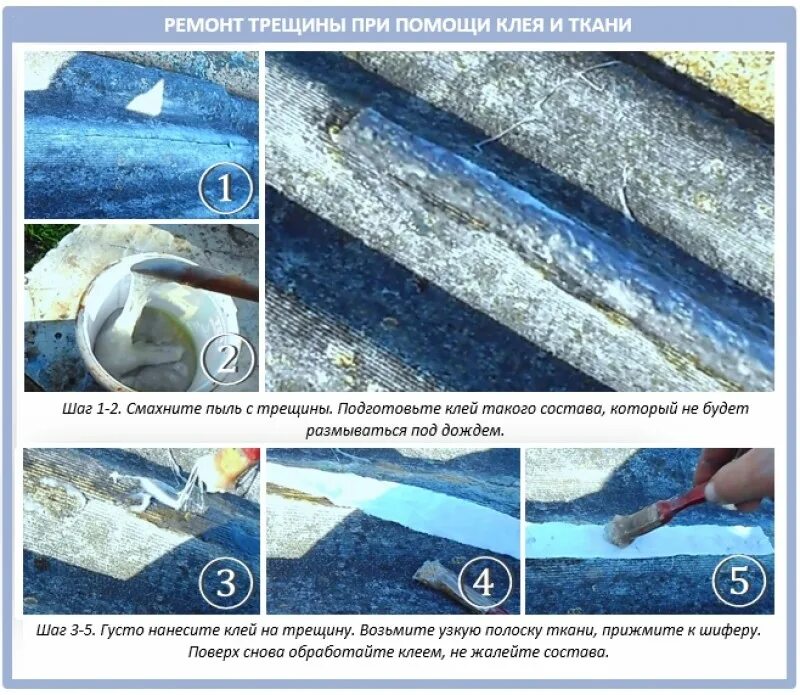 РЕМОНТ ТРЕЩИНЫ ПРИ ПОМОЩИ КЛЕЯ И ТКАНИ

1

2

Шаг 1-2. Смахните пыль с трещины. Подготовьте клей такого состава, который не будет размываться под дождем.

3

4

5

Шаг 3-5. Густо нанесите клей на трещину. Возьмите узкую полоску ткани, прижмите к шиферу. Поверх снова обработайте клеем, не жалейте состава.