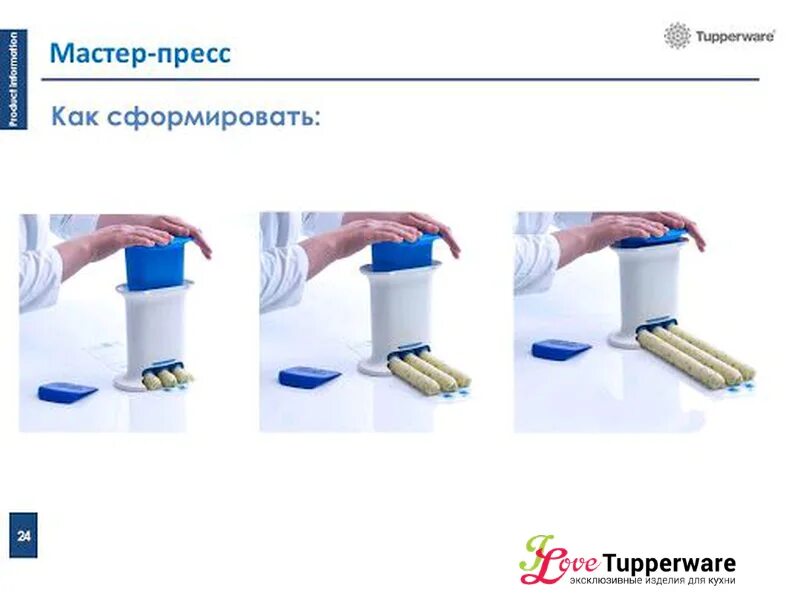 Product information

Мастер-пресс

Tupperware

Как сформировать:

24

I Love Tupperware
эксклюзивные изделия для кухни