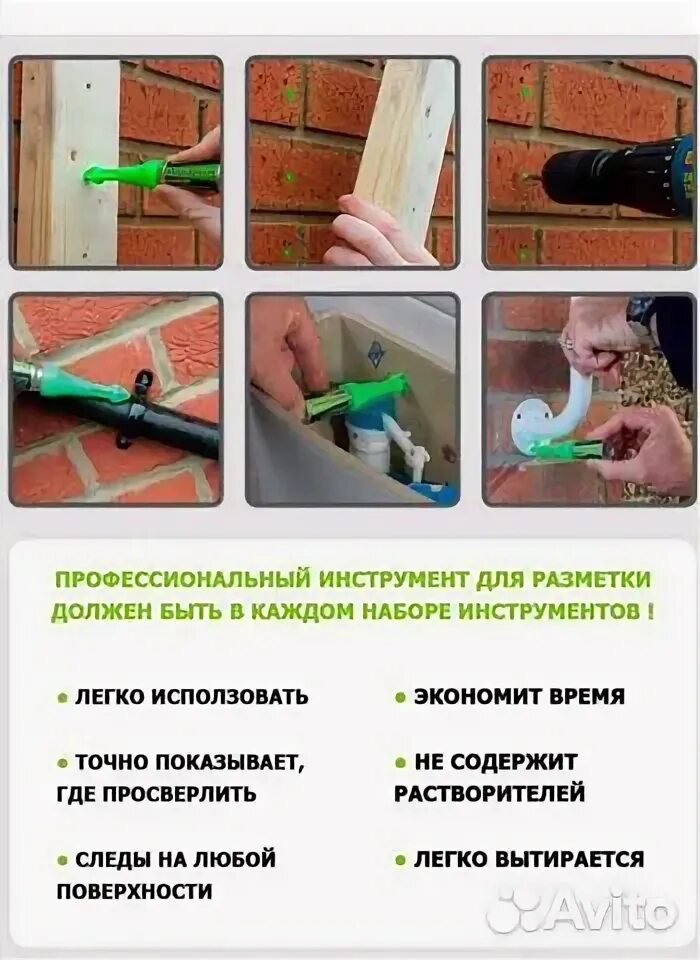 ПРОФЕССИОНАЛЬНЫЙ ИНСТРУМЕНТ ДЛЯ РАЗМЕТКИ ДОЛЖЕН БЫТЬ В КАЖДОМ НАБОРЕ ИНСТРУМЕНТОВ !

• ЛЕГКО ИСПОЛЗОВАТЬ

• ТОЧНО ПОКАЗЫВАЕТ, ГДЕ ПРОСВЕРЛИТЬ

• СЛЕДЫ НА ЛЮБОЙ ПОВЕРХНОСТИ

• ЭКОНОМИТ ВРЕМЯ

• НЕ СОДЕРЖИТ РАСТВОРИТЕЛЕЙ

• ЛЕГКО ВЫТИРАЕТСЯ

Avito