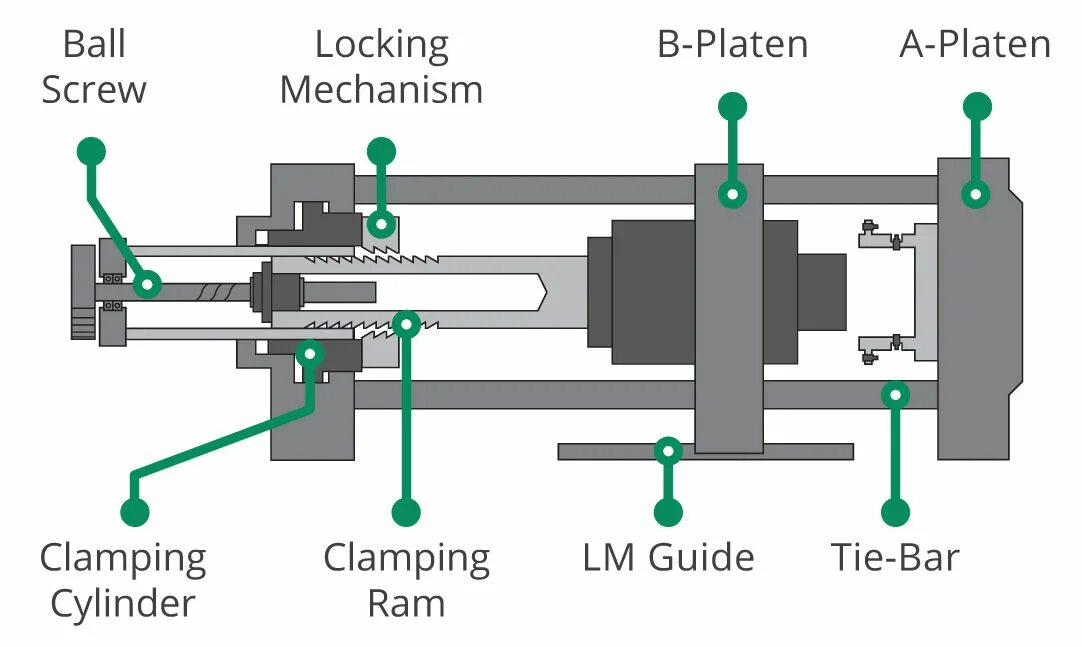 Ball Screw

Locking Mechanism

B-Platen

A-Platen

Clamping Cylinder

Clamping Ram

LM Guide

Tie-Bar