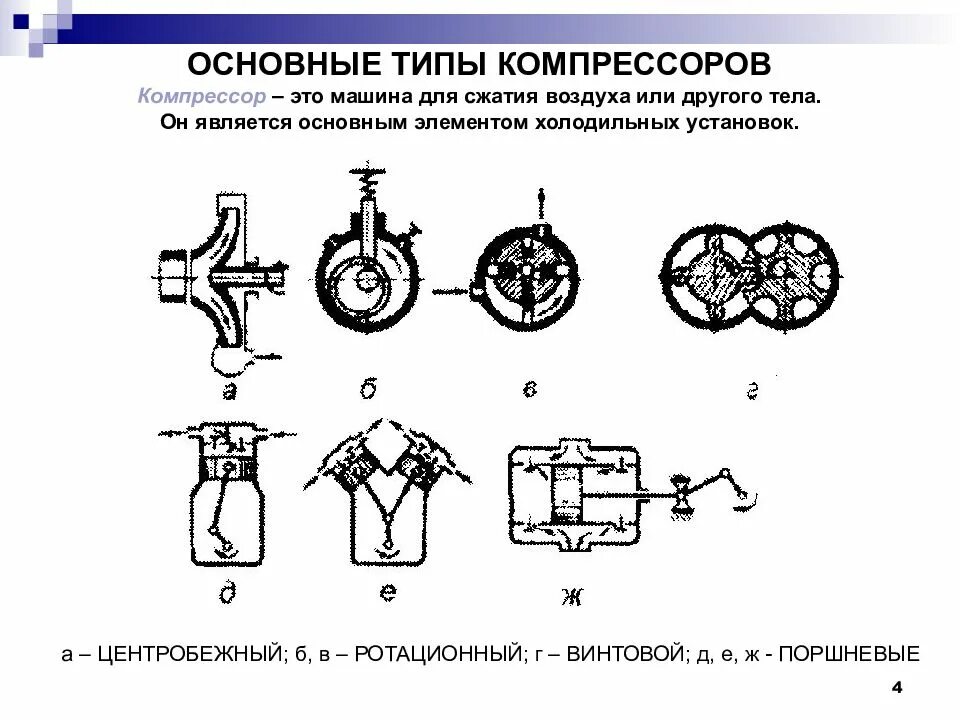 ОСНОВНЫЕ ТИПЫ КОМПРЕССОРОВ

Компрессор – это машина для сжатия воздуха или другого тела. Он является основным элементом холодильных установок.

а

б

в

г

д

е

ж

а – ЦЕНТРОБЕЖНЫЙ; б, в – РОТАЦИОННЫЙ; г – ВИНТОВОЙ; д, е, ж - ПОРШНЕВЫЕ

4