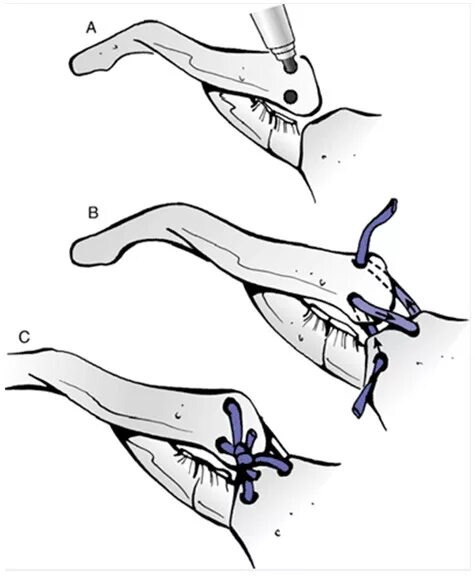 A

B

C