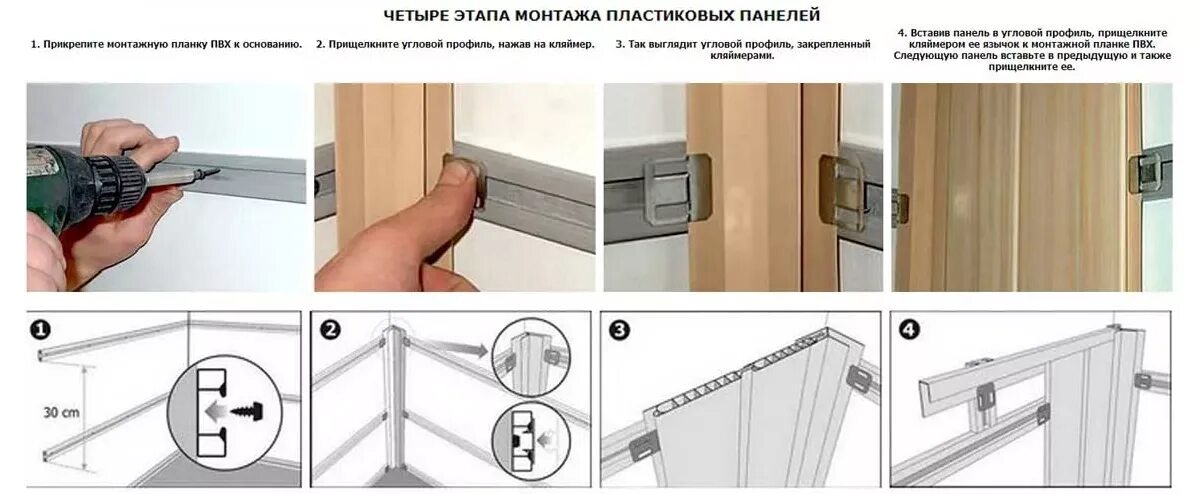 ЧЕТЫРЕ ЭТАПА МОНТАЖА ПЛАСТИКОВЫХ ПАНЕЛЕЙ

1. Прикрепите монтажную планку ПВХ к основанию.

2. Прищелкните угловой профиль, нажав на кляймер.

3. Так выглядит угловой профиль, закрепленный кляймерами.

4. Вставив панель в угловой профиль, прищелкните кляймером ее язычок к монтажной планке ПВХ. Следующую панель вставьте в предыдущую и также прищелкните ее.

1

30 cm

2

3

4