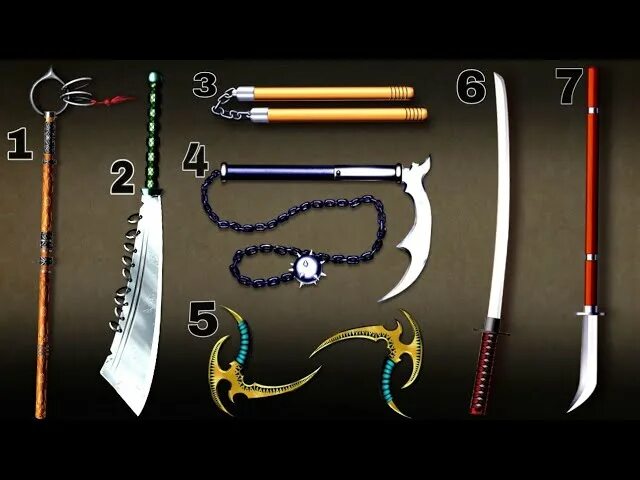 1
2
3
4
5
6
7