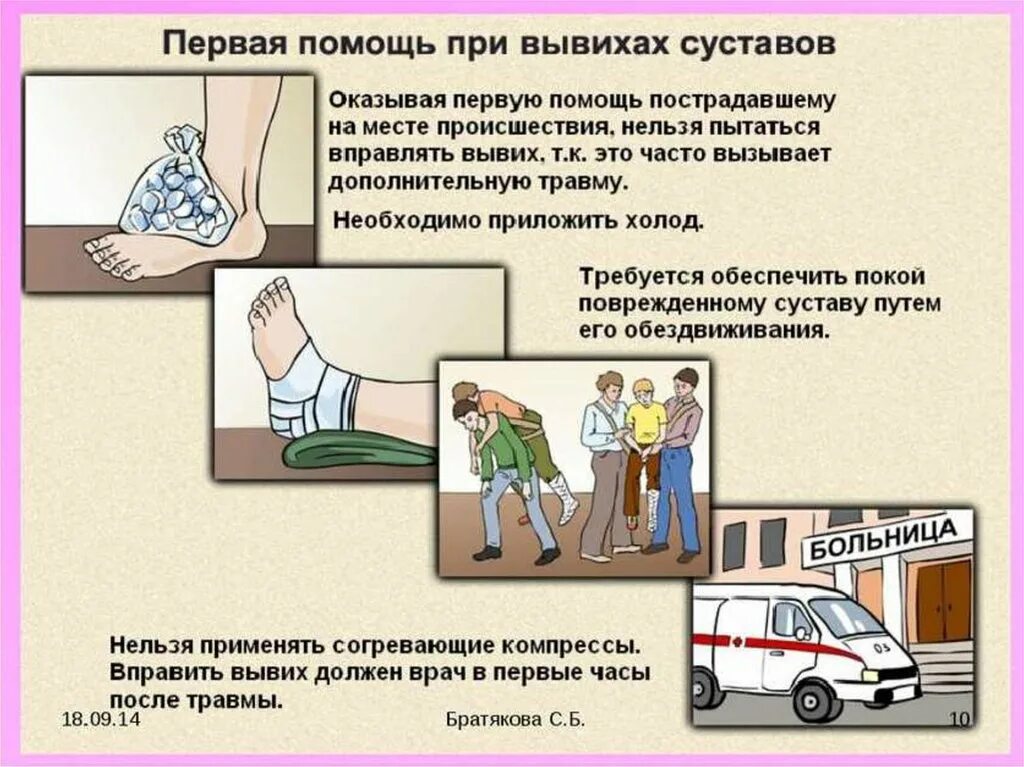 Первая помощь при вывихах суставов

Оказывая первую помощь пострадавшему на месте происшествия, нельзя пытаться вправлять вывих, т.к. это часто вызывает дополнительную травму.

Необходимо приложить холод.

Требуется обеспечить покой поврежденному суставу путем его обездвиживания.

БОЛЬНИЦА

03

Нельзя применять согревающие компрессы. Вправить вывих должен врач в первые часы после травмы.

18.09.14

Братякова С.Б.

10