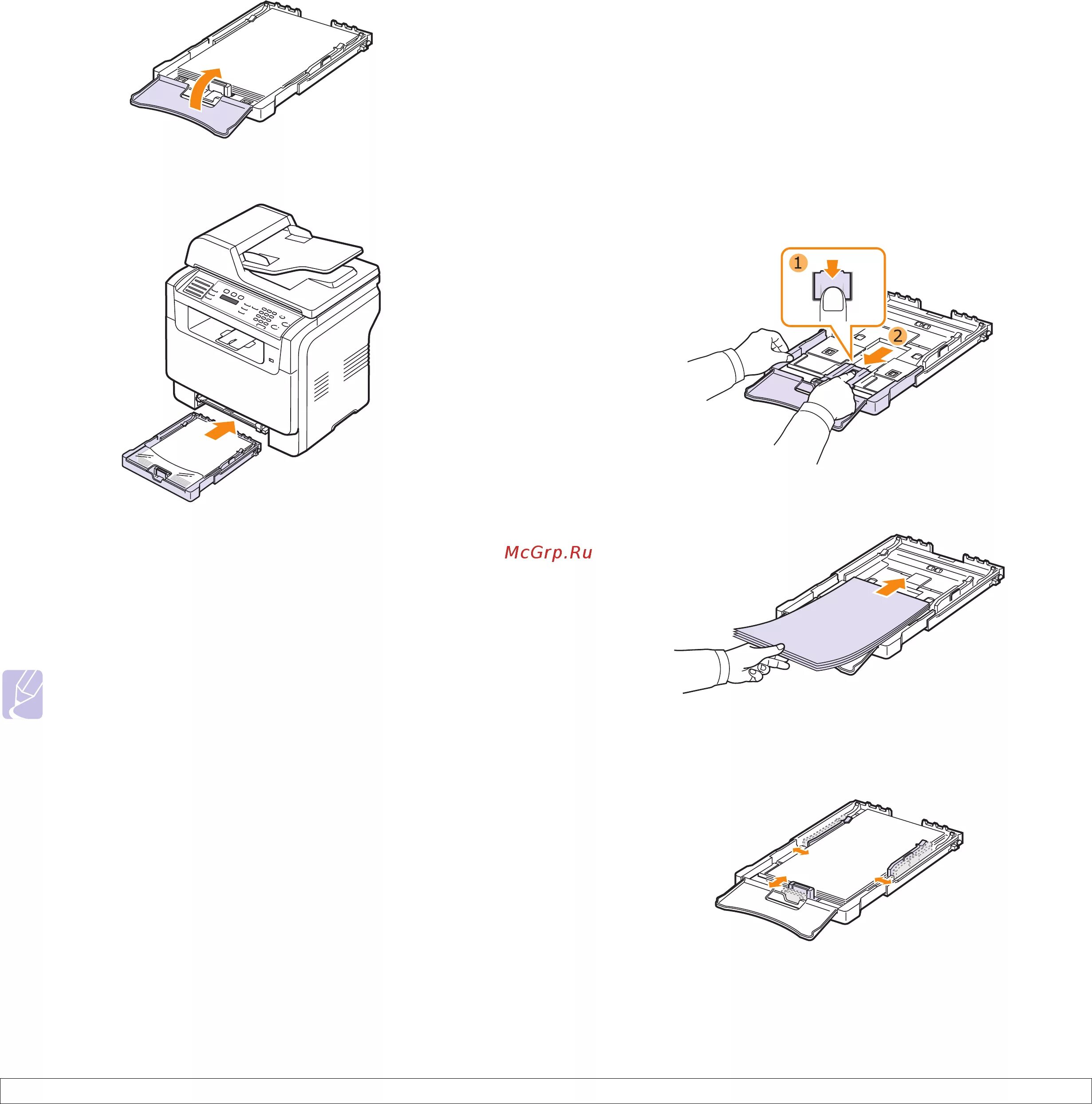 1

2

McGrp.Ru