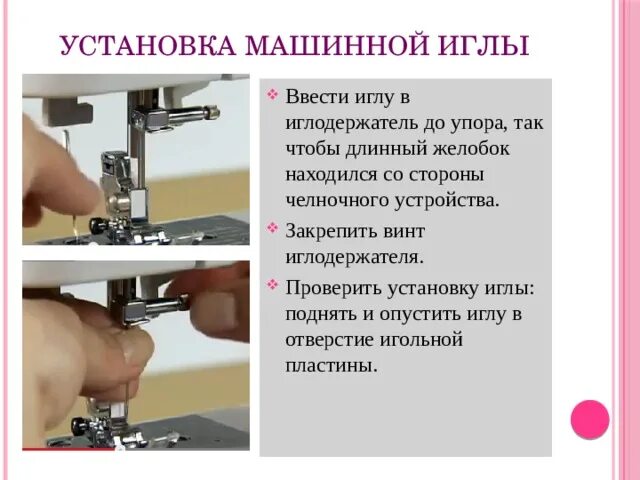 УСТАНОВКА МАШИННОЙ ИГЛЫ

❖ Ввести иглу в иглодержатель до упора, так чтобы длинный желобок находился со стороны челночного устройства.

❖ Закрепить винт иглодержателя.

❖ Проверить установку иглы: поднять и опустить иглу в отверстие игольной пластины.