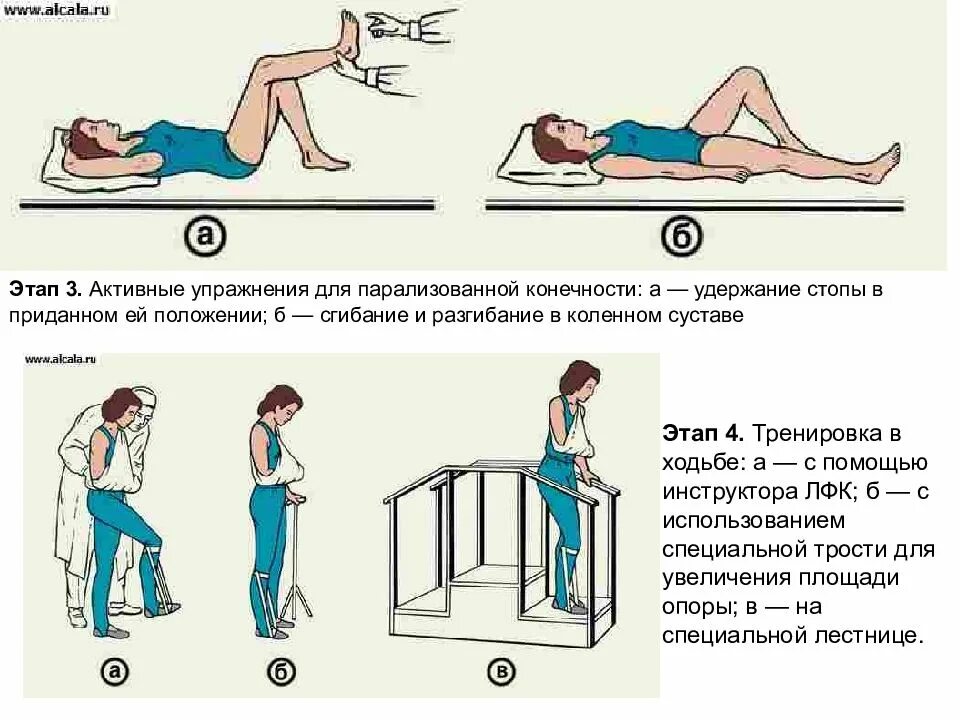 www.alcala.ru

а

б

Этап 3. Активные упражнения для парализованной конечности: а — удержание стопы в приданном ей положении; б — сгибание и разгибание в коленном суставе

www.alcala.ru

а

б

в

Этап 4. Тренировка в ходьбе: а — с помощью инструктора ЛФК; б — с использованием специальной трости для увеличения площади опоры; в — на специальной лестнице.