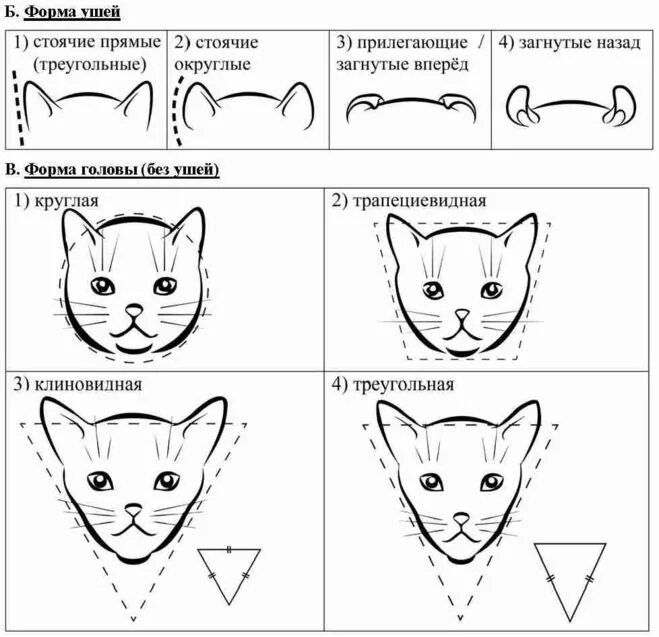 Б. Форма ушей

| 1) стоячие прямые (треугольные) | 2) стоячие округлые | 3) прилегающие / загнутые вперёд | 4) загнутые назад |
|---|---|---|---|

В. Форма головы (без ушей)

| 1) круглая | 2) трапециевидная |
|---|---|
| 3) клиновидная | 4) треугольная |