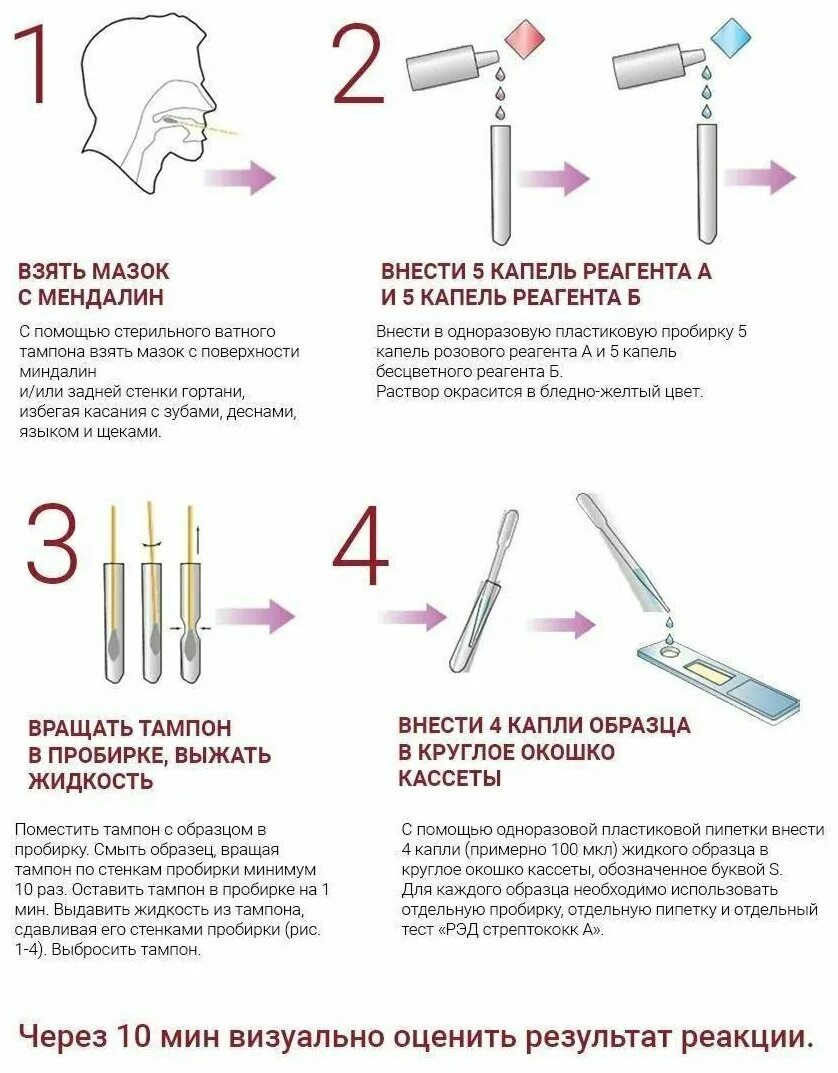 1

ВЗЯТЬ МАЗОК С МЕНДАЛИН

С помощью стерильного ватного тампона взять мазок с поверхности миндалин
и/или задней стенки гортани, избегая касания с зубами, деснами, языком и щеками.

2

ВНЕСТИ 5 КАПЕЛЬ РЕАГЕНТА А И 5 КАПЕЛЬ РЕАГЕНТА Б

Внести в одноразовую пластиковую пробирку 5 капель розового реагента А и 5 капель бесцветного реагента Б.
Раствор окрасится в бледно-желтый цвет.

3

ВРАЩАТЬ ТАМПОН В ПРОБИРКЕ, ВЫЖАТЬ ЖИДКОСТЬ

Поместить тампон с образцом в пробирку. Смыть образец, вращая тампон по стенкам пробирки минимум 10 раз. Оставить тампон в пробирке на 1 мин. Выдавить жидкость из тампона, сдавливая его стенками пробирки (рис. 1-4). Выбросить тампон.

4

ВНЕСТИ 4 КАПЛИ ОБРАЗЦА В КРУГЛОЕ ОКОШКО КАССЕТЫ

С помощью одноразовой пластиковой пипетки внести 4 капли (примерно 100 мкл) жидкого образца в круглое окошко кассеты, обозначенное буквой S.
Для каждого образца необходимо использовать отдельную пробирку, отдельную пипетку и отдельный тест «РЭД стрептококк А».

Через 10 мин визуально оценить результат реакции.