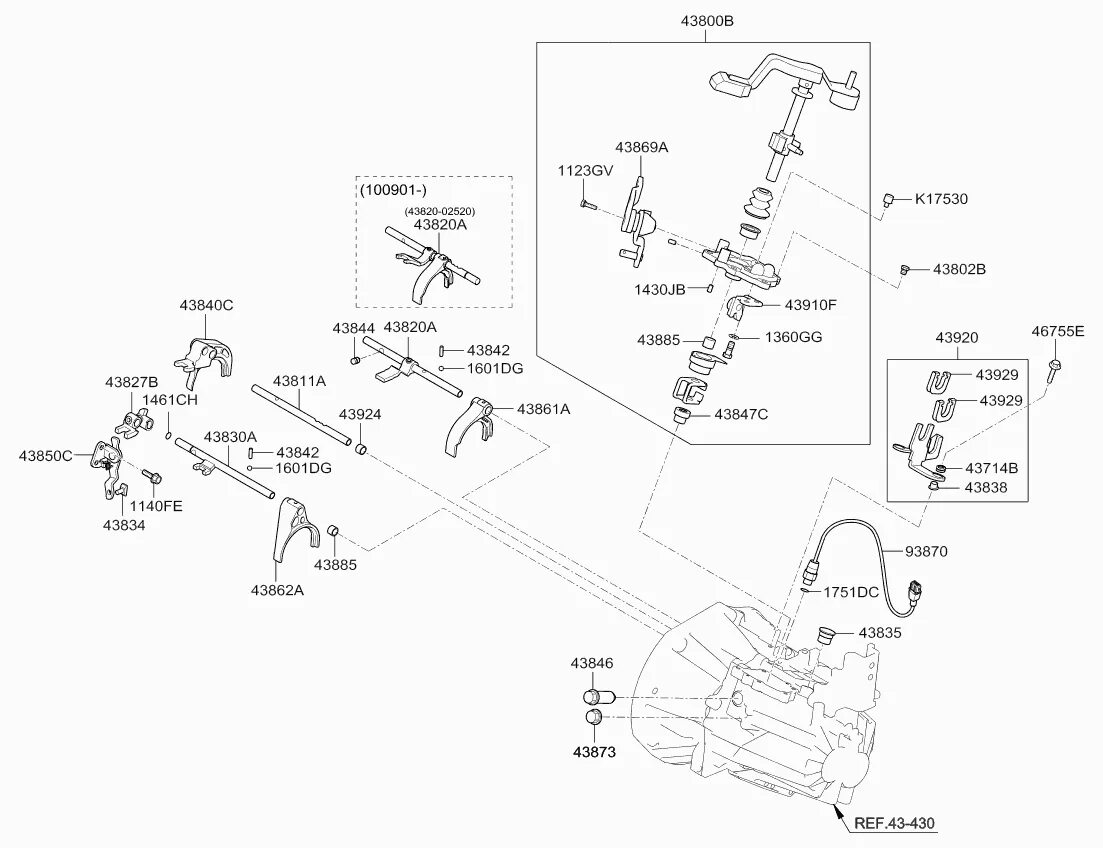 43800B

43869A
1123GV
K17530
43802B
1430JB
43910F
43885
1360GG
43847C

(100901-)
(43820-02520)
43820A

43840C
43844
43820A
43842
1601DG
43827B
1461CH
43811A
43924
43861A
43850C
43830A
43842
1601DG
1140FE
43834
43862A
43885

43920
46755E
43929
43929
43714B
43838

93870
1751DC
43835
43846
43873
REF.43-430