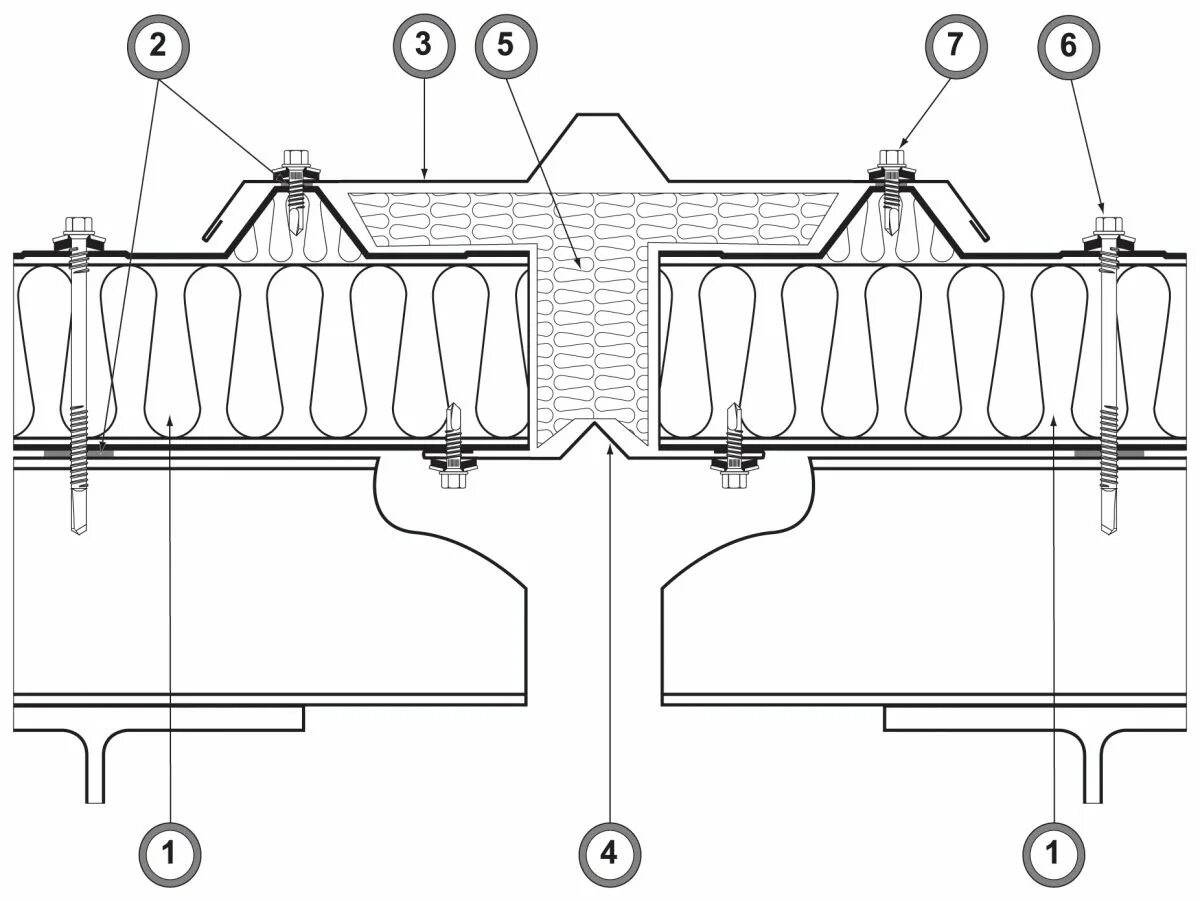 2
3
5
7
6
1
4
1