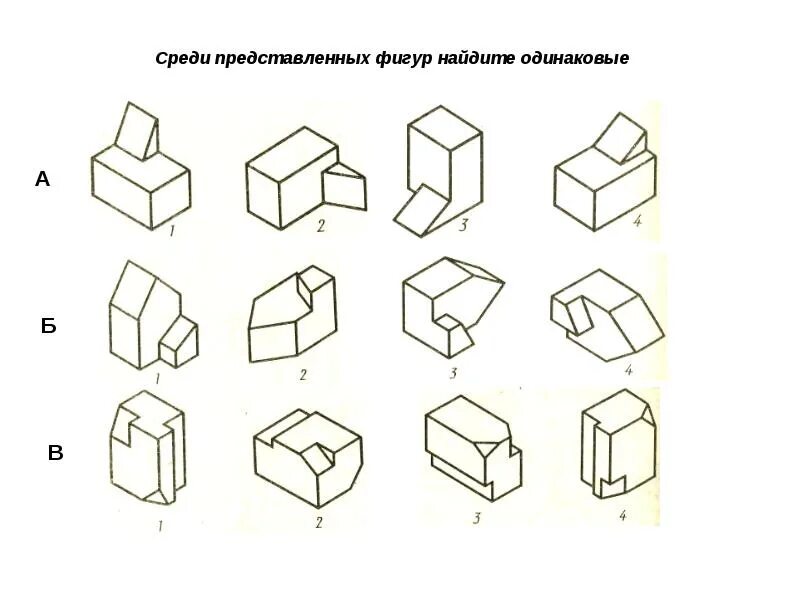 Среди представленных фигур найдите одинаковые

А

1 2 3 4

Б

1 2 3 4

В

1 2 3 4