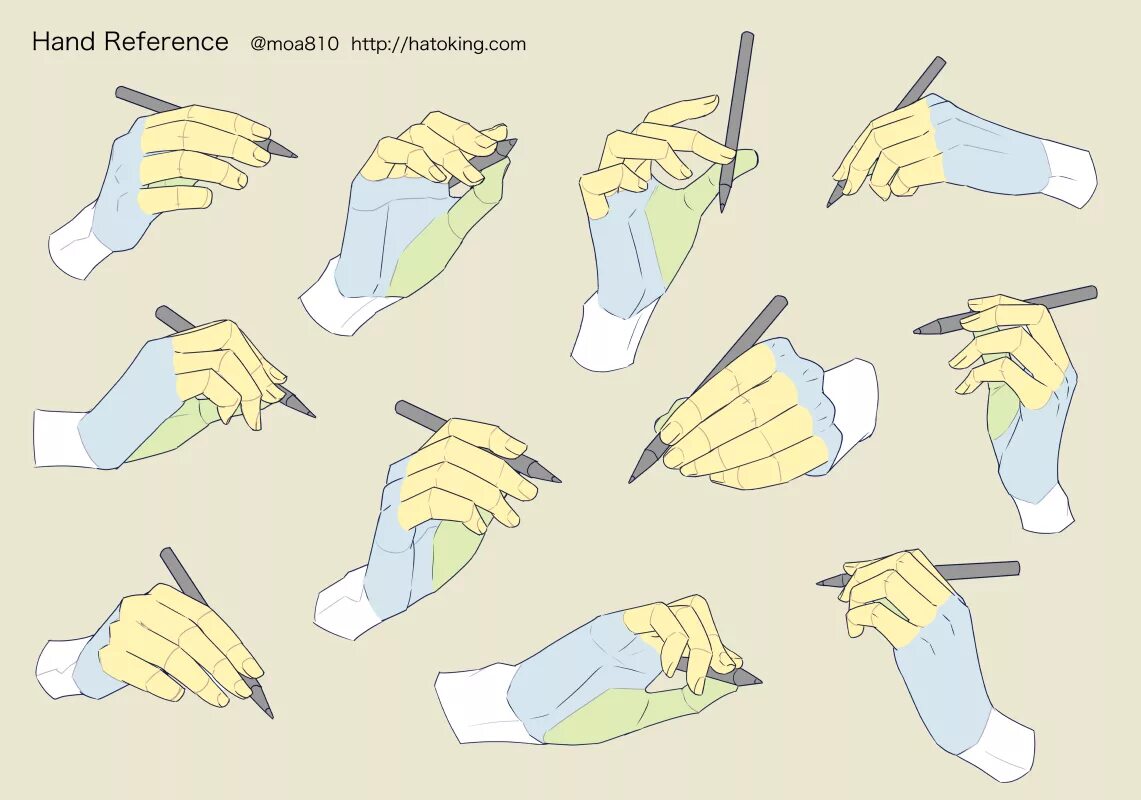 Hand Reference @moa810 http://hatoking.com