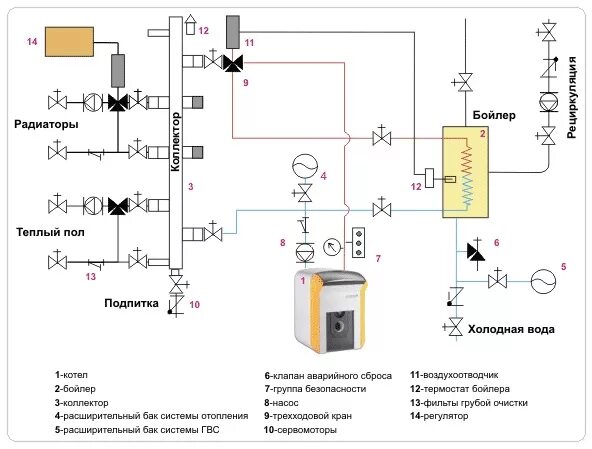 14

12

11

9

Радиаторы

Коллектор

3

Теплый пол

13

Подпитка

10

4

8

7

1

Бойлер

2

12

Рециркуляция

6

5

Холодная вода

1-котел
2-бойлер
3-коллектор
4-расширительный бак системы отопления
5-расширительный бак системы ГВС

6-клапан аварийного сброса
7-группа безопасности
8-насос
9-трехходовой кран
10-сервомоторы

11-воздухоотводчик
12-термостат бойлера
13-фильты грубой очистки
14-регулятор