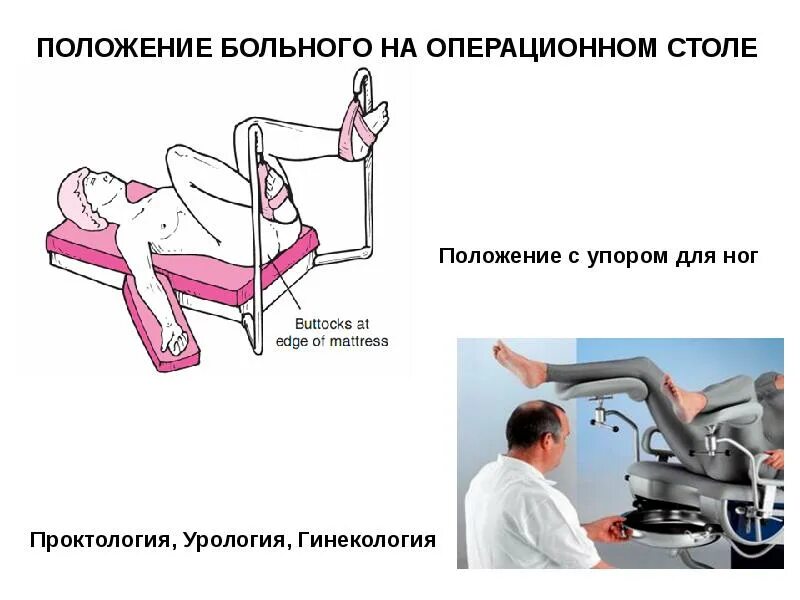 ПОЛОЖЕНИЕ БОЛЬНОГО НА ОПЕРАЦИОННОМ СТОЛЕ

Buttocks at edge of mattress

Положение с упором для ног

Проктология, Урология, Гинекология