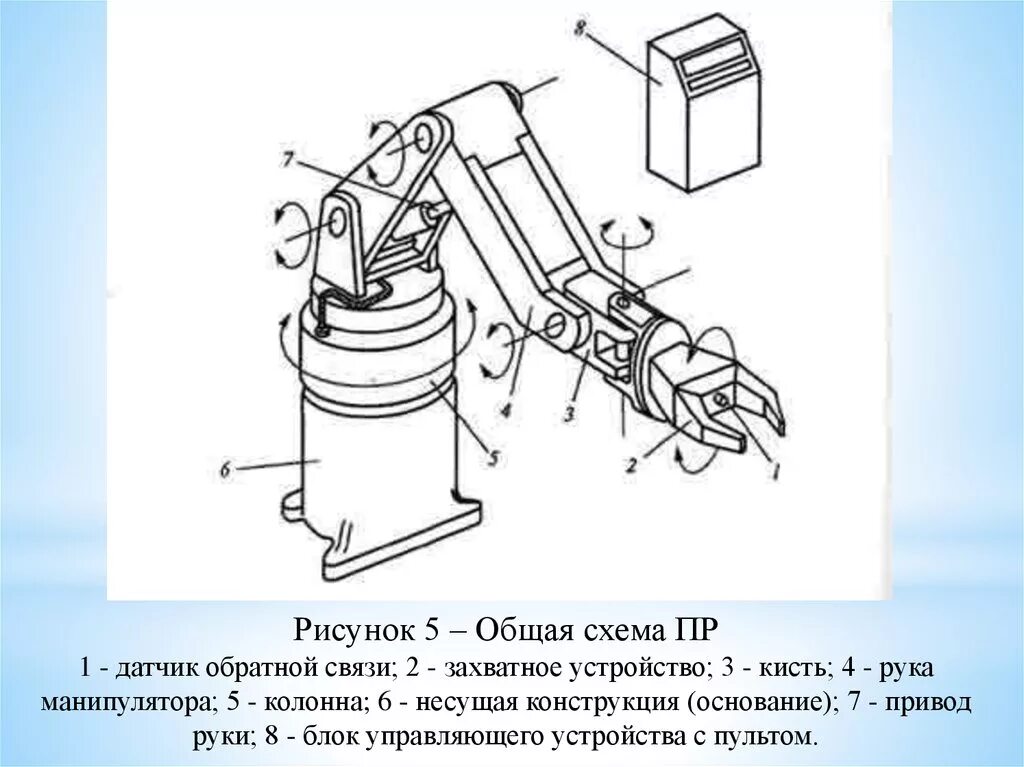 8

7

4

3

5

6

2

1

Рисунок 5 – Общая схема ПР

1 - датчик обратной связи; 2 - захватное устройство; 3 - кисть; 4 - рука манипулятора; 5 - колонна; 6 - несущая конструкция (основание); 7 - привод руки; 8 - блок управляющего устройства с пультом.