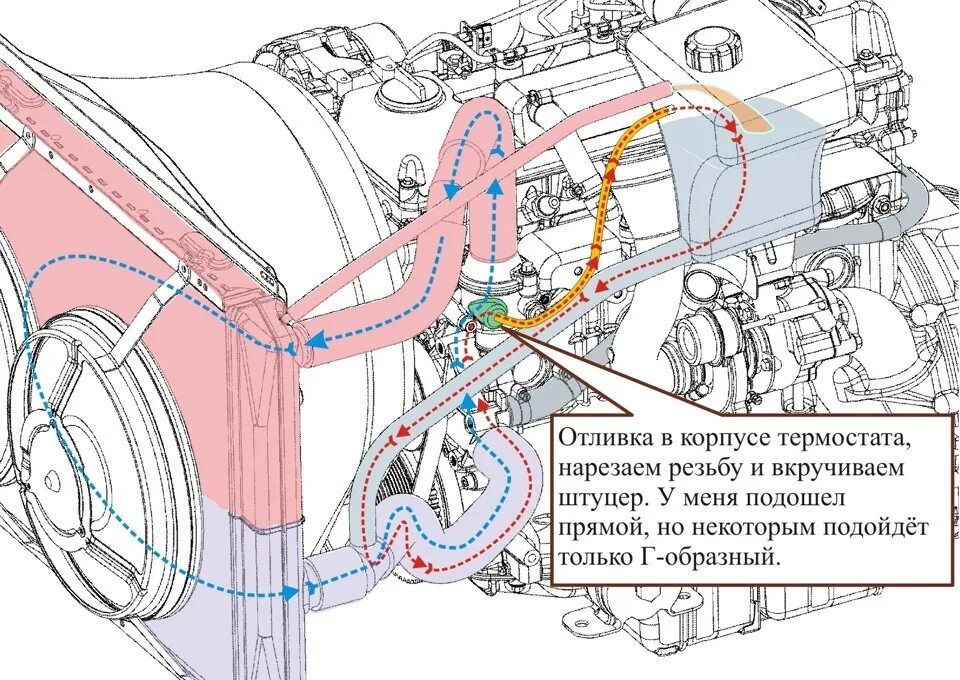 Отливка в корпусе термостата, нарезаем резьбу и вкручиваем штуцер. У меня подошел прямой, но некоторым подойдёт только Г-образный.