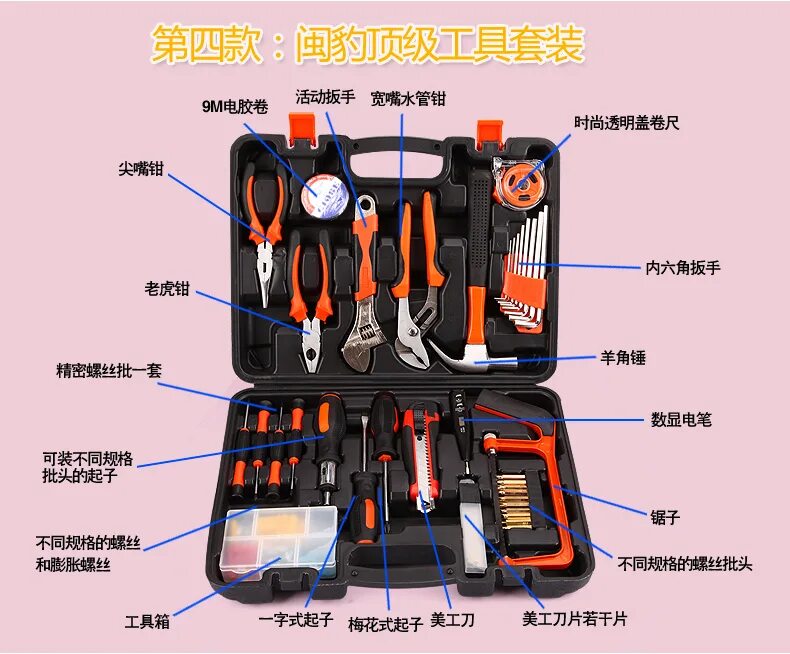 第四款：闽豹顶级工具套装

9M电胶卷

活动扳手

宽嘴水管钳

时尚透明盖卷尺

尖嘴钳

内六角扳手

老虎钳

羊角锤

精密螺丝批一套

数显电笔

可装不同规格批头的起子

锯子

不同规格的螺丝和膨胀螺丝

不同规格的螺丝批头

工具箱

一字式起子

梅花式起子

美工刀

美工刀片若干片