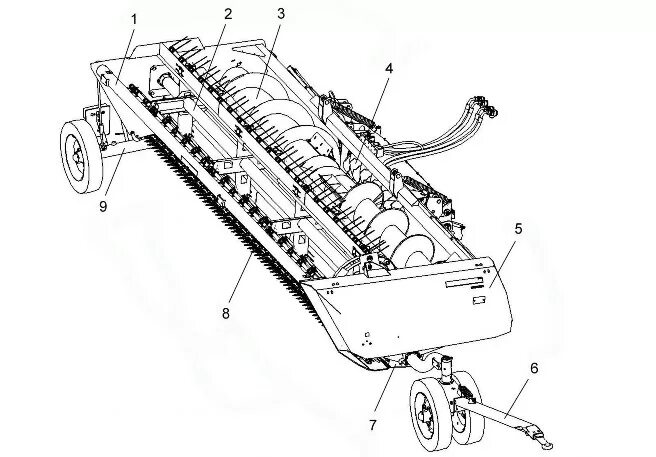 1
2
3
4
5
6
7
8
9