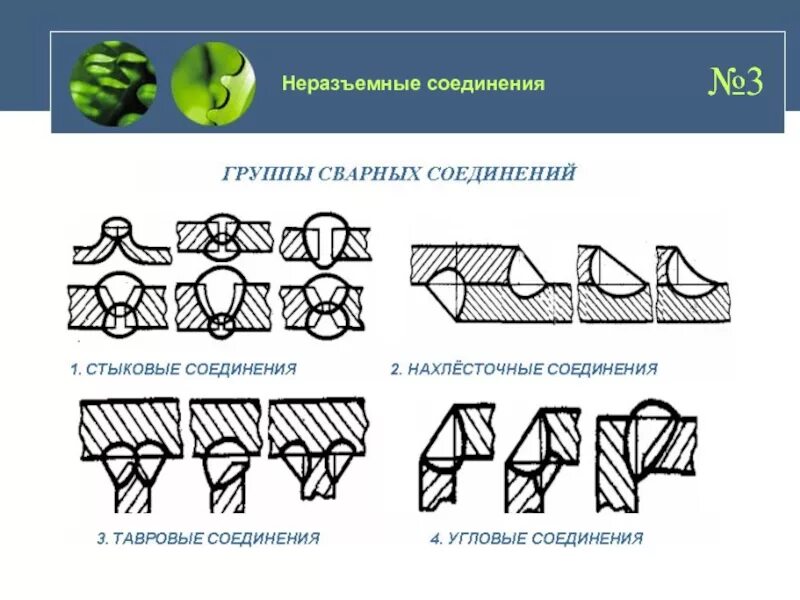 Неразъемные соединения

№3

ГРУППЫ СВАРНЫХ СОЕДИНЕНИЙ

1. СТЫКОВЫЕ СОЕДИНЕНИЯ

2. НАХЛЁСТОЧНЫЕ СОЕДИНЕНИЯ

3. ТАВРОВЫЕ СОЕДИНЕНИЯ

4. УГЛОВЫЕ СОЕДИНЕНИЯ