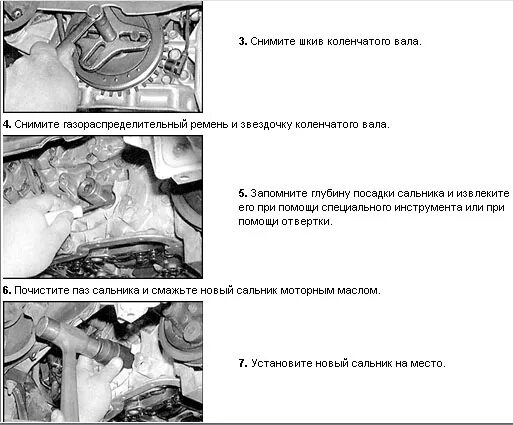 3. Снимите шкив коленчатого вала.

4. Снимите газораспределительный ремень и звездочку коленчатого вала.

5. Запомните глубину посадки сальника и извлеките его при помощи специального инструмента или при помощи отвертки.

6. Почистите паз сальника и смажьте новый сальник моторным маслом.

7. Установите новый сальник на место.