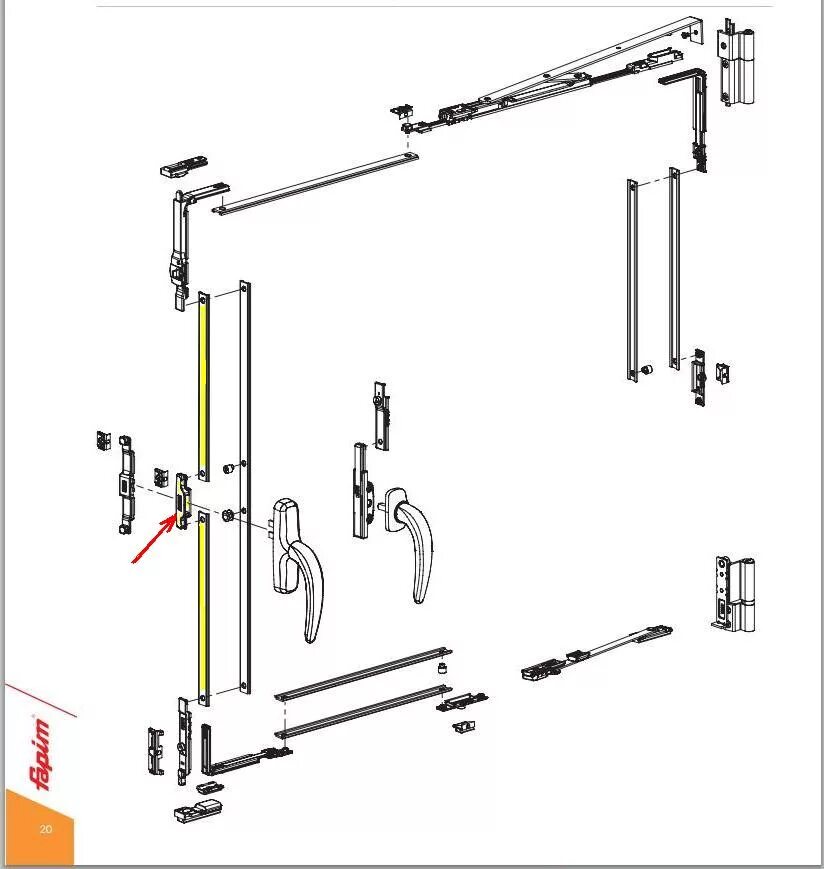 fapim

20