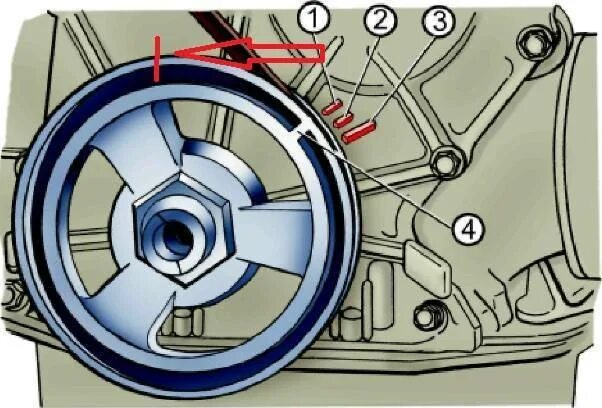 1
2
3
4