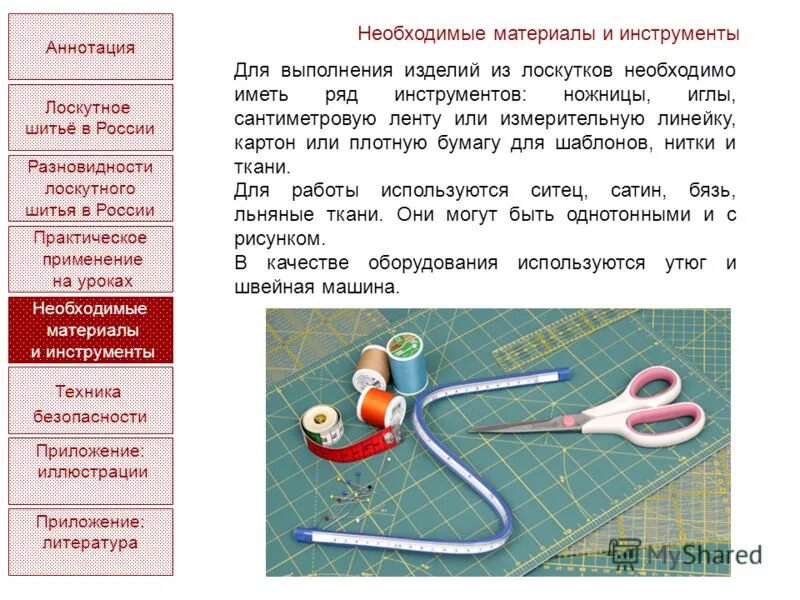 Аннотация

Лоскутное шитьё в России

Разновидности лоскутного шитья в России

Практическое применение на уроках

Необходимые материалы и инструменты

Техника безопасности

Приложение: иллюстрации

Приложение: литература

Необходимые материалы и инструменты

Для выполнения изделий из лоскутков необходимо иметь ряд инструментов: ножницы, иглы, сантиметровую ленту или измерительную линейку, картон или плотную бумагу для шаблонов, нитки и ткани.
Для работы используются ситец, сатин, бязь, льняные ткани. Они могут быть однотонными и с рисунком.
В качестве оборудования используются утюг и швейная машина.

MyShared