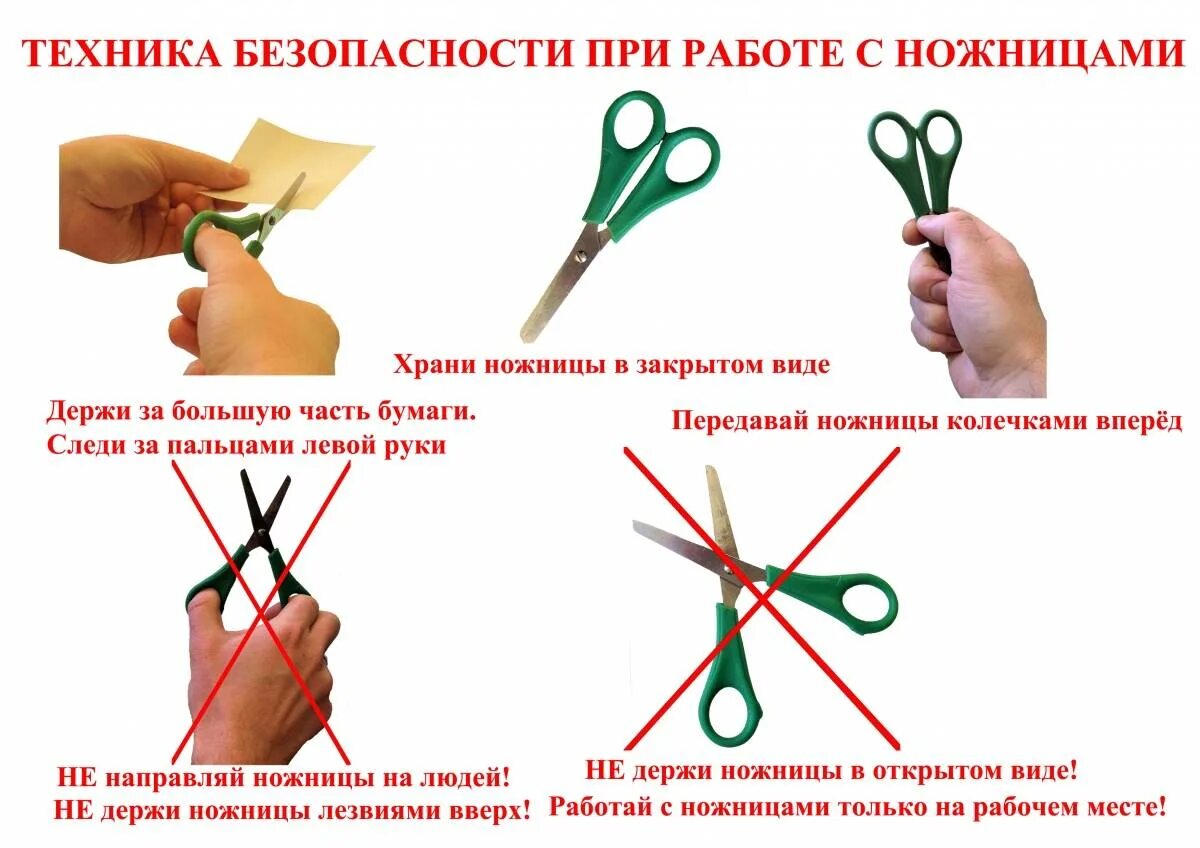 ТЕХНИКА БЕЗОПАСНОСТИ ПРИ РАБОТЕ С НОЖНИЦАМИ

Храни ножницы в закрытом виде

Держи за большую часть бумаги.
Следи за пальцами левой руки

Передавай ножницы колечками вперёд

НЕ направляй ножницы на людей!
НЕ держи ножницы лезвиями вверх!

НЕ держи ножницы в открытом виде!
Работай с ножницами только на рабочем месте!