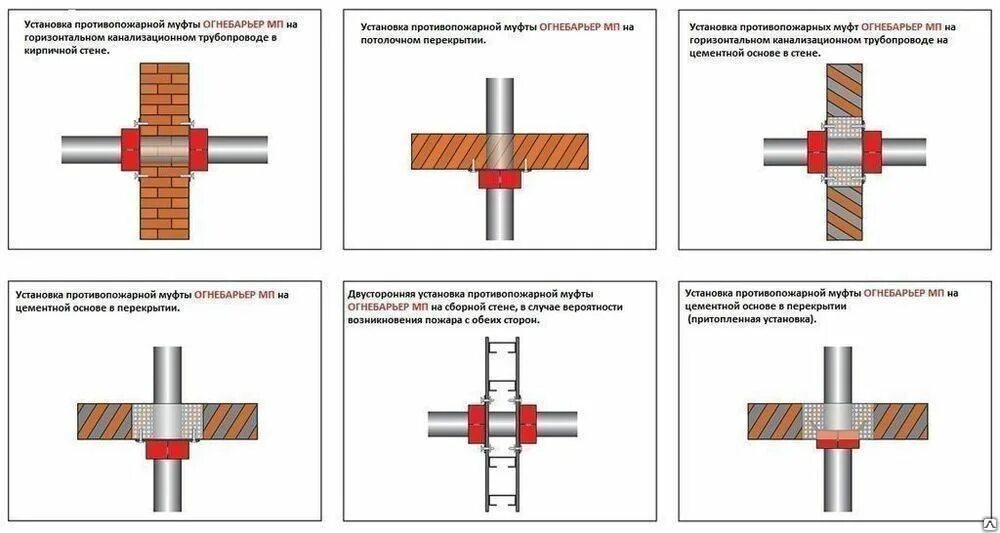 Установка противопожарной муфты ОГНЕБАРЬЕР МП на горизонтальном канализационном трубопроводе в кирпичной стене.

Установка противопожарной муфты ОГНЕБАРЬЕР МП на потолочном перекрытии.

Установка противопожарных муфт ОГНЕБАРЬЕР МП на горизонтальном канализационном трубопроводе на цементной основе в стене.

Установка противопожарной муфты ОГНЕБАРЬЕР МП на цементной основе в перекрытии.

Двусторонняя установка противопожарной муфты ОГНЕБАРЬЕР МП на сборной стене, в случае вероятности возникновения пожара с обеих сторон.

Установка противопожарной муфты ОГНЕБАРЬЕР МП на цементной основе в перекрытии (притопленная установка).