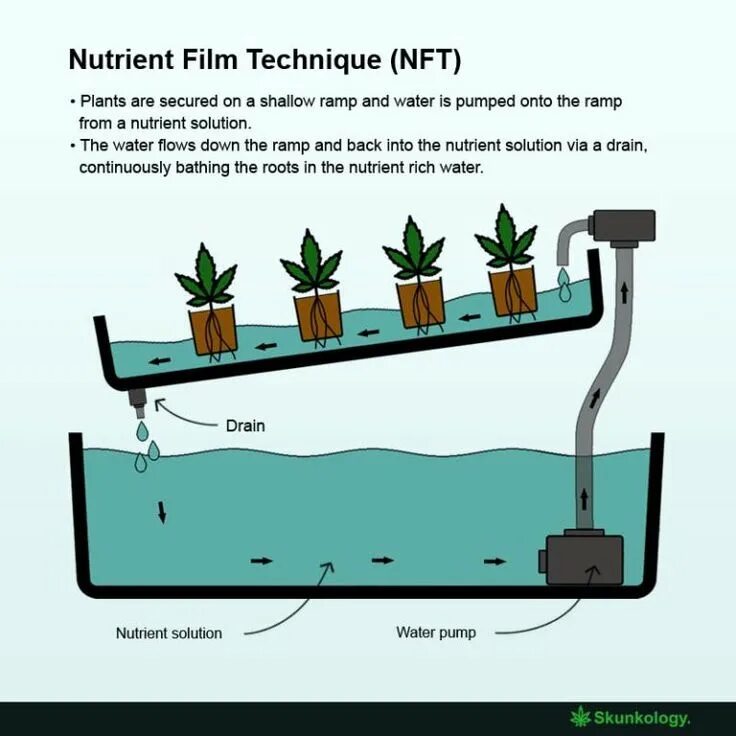 Nutrient Film Technique (NFT)

• Plants are secured on a shallow ramp and water is pumped onto the ramp from a nutrient solution.
• The water flows down the ramp and back into the nutrient solution via a drain, continuously bathing the roots in the nutrient rich water.

Drain

Nutrient solution

Water pump

Skunkology.