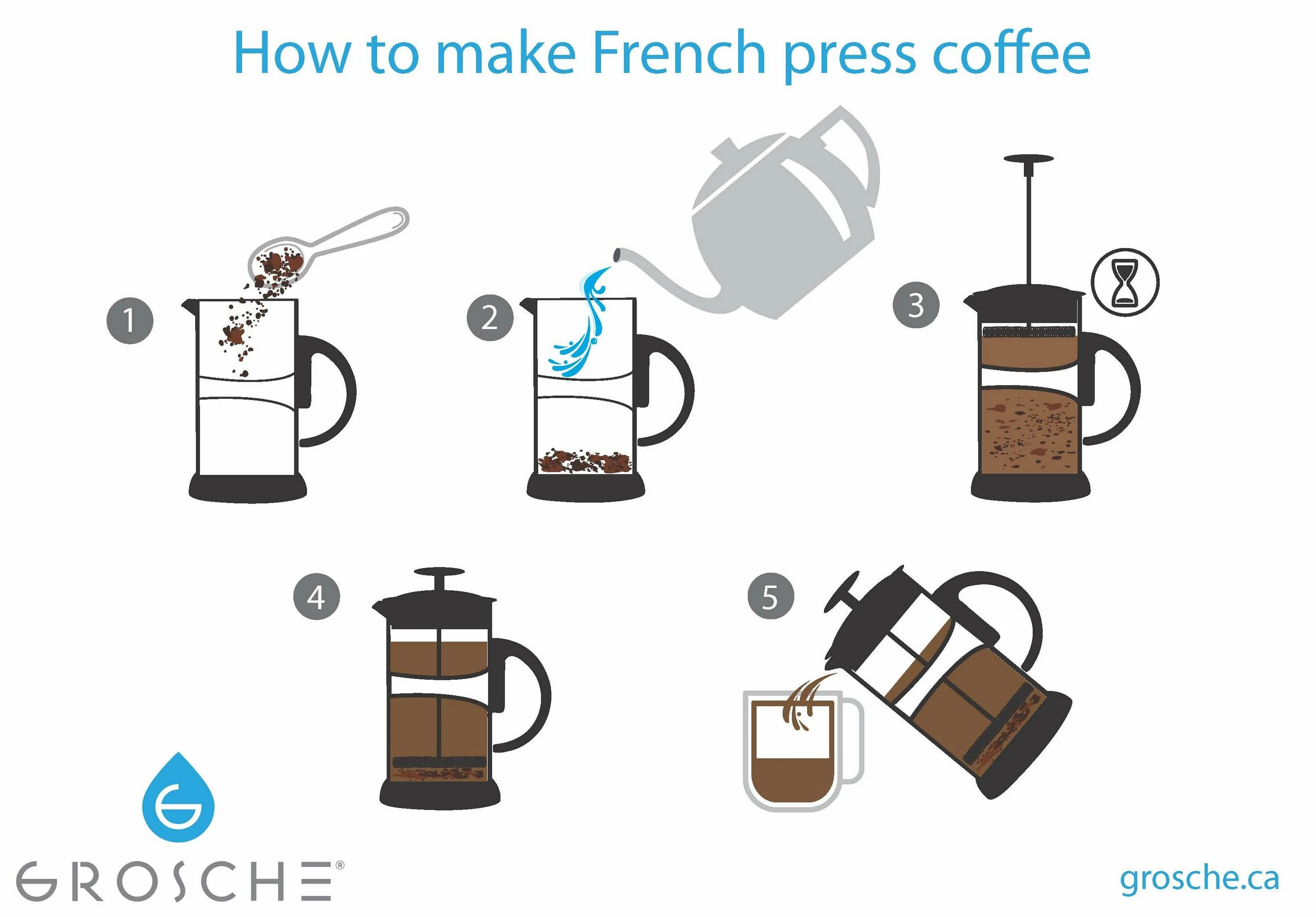 How to make French press coffee

1

2

3

4

5

GROSCHE®

grosche.ca