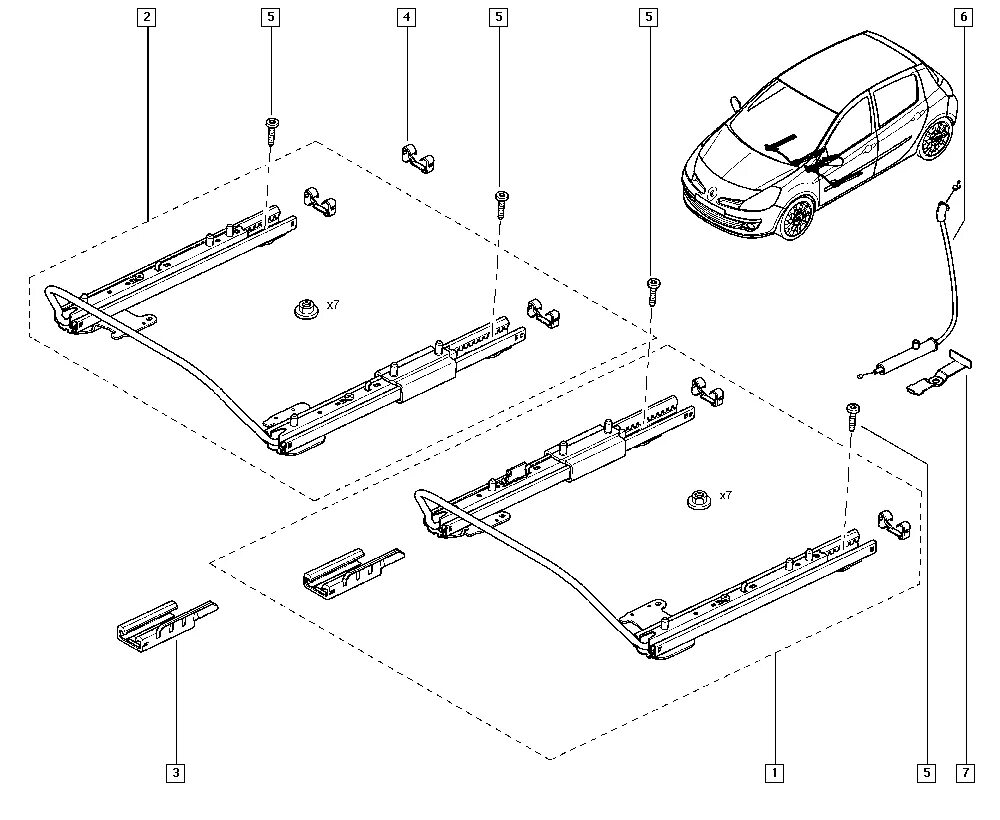 2
5
4
5
5
6
x7
x7
3
1
5
7