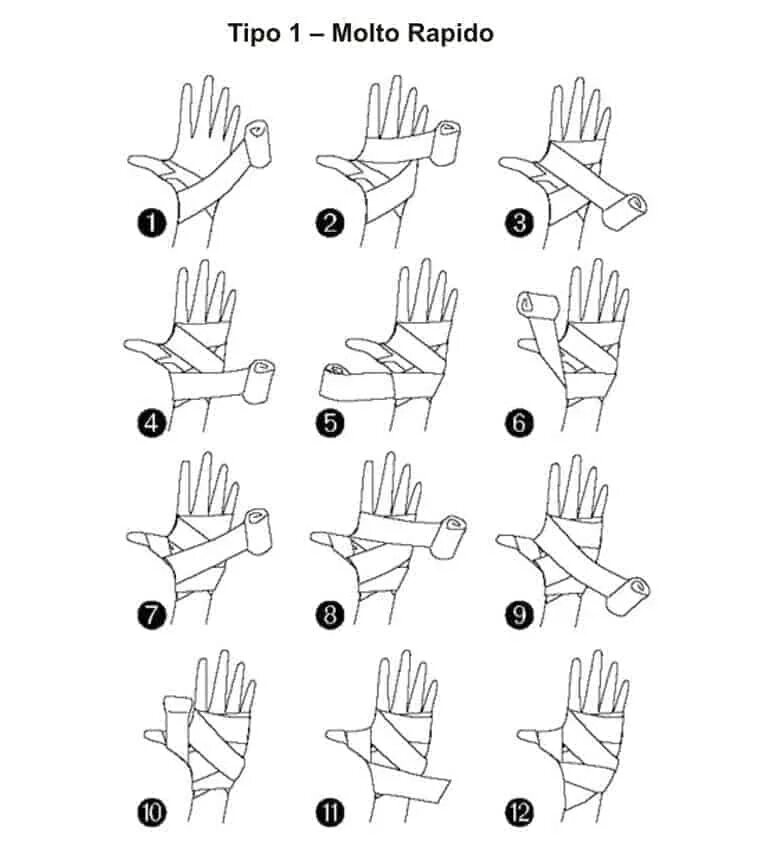 Tipo 1 – Molto Rapido

1
2
3
4
5
6
7
8
9
10
11
12