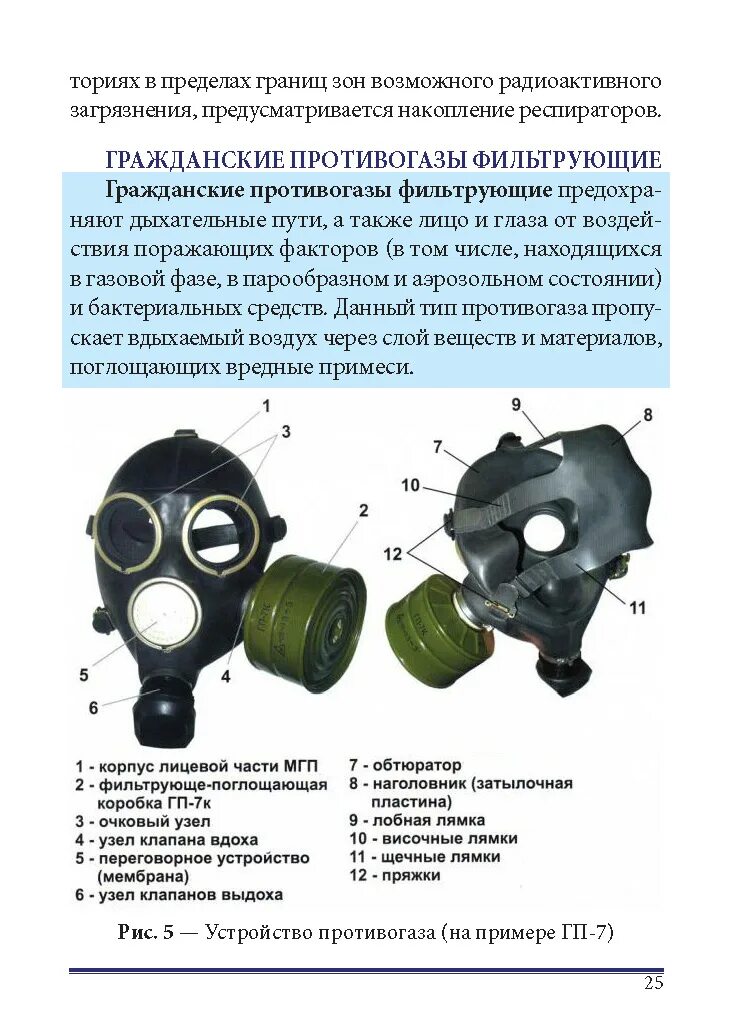 ториях в пределах границ зон возможного радиоактивного загрязнения, предусматривается накопление респираторов.

ГРАЖДАНСКИЕ ПРОТИВОГАЗЫ ФИЛЬТРУЮЩИЕ

Гражданские противогазы фильтрующие предохраняют дыхательные пути, а также лицо и глаза от воздействия поражающих факторов (в том числе, находящихся в газовой фазе, в парообразном и аэрозольном состоянии) и бактериальных средств. Данный тип противогаза пропускает вдыхаемый воздух через слой веществ и материалов, поглощающих вредные примеси.

1
3
2
5
4
6
9
8
7
10
12
11

1 - корпус лицевой части МГП
2 - фильтрующе-поглощающая коробка ГП-7к
3 - очковый узел
4 - узел клапана вдоха
5 - переговорное устройство (мембрана)
6 - узел клапанов выдоха
7 - обтюратор
8 - наголовник (затылочная пластина)
9 - лобная лямка
10 - височные лямки
11 - щечные лямки
12 - пряжки

Рис. 5 — Устройство противогаза (на примере ГП-7)

25