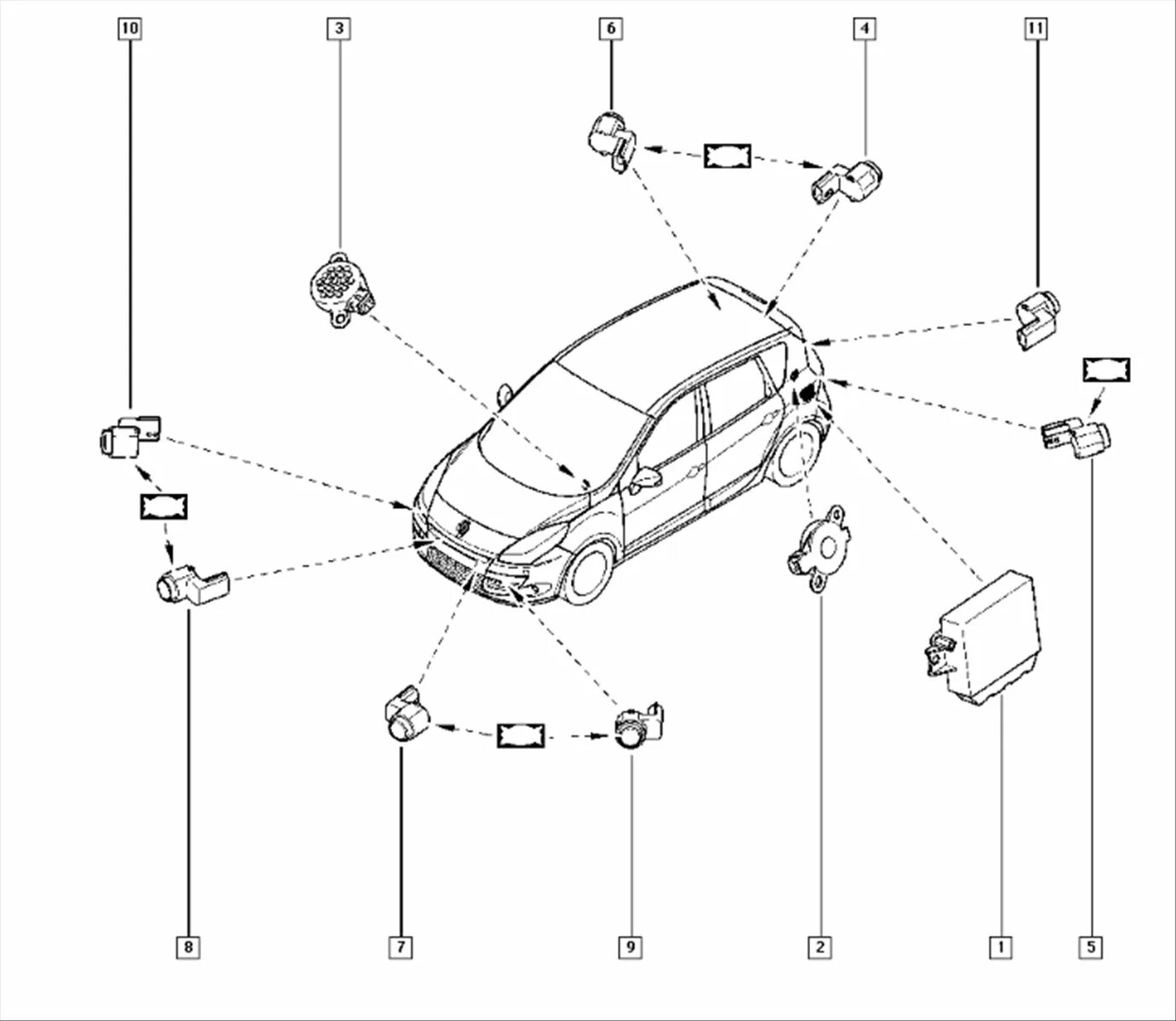 10
3
6
4
11
8
7
9
2
1
5