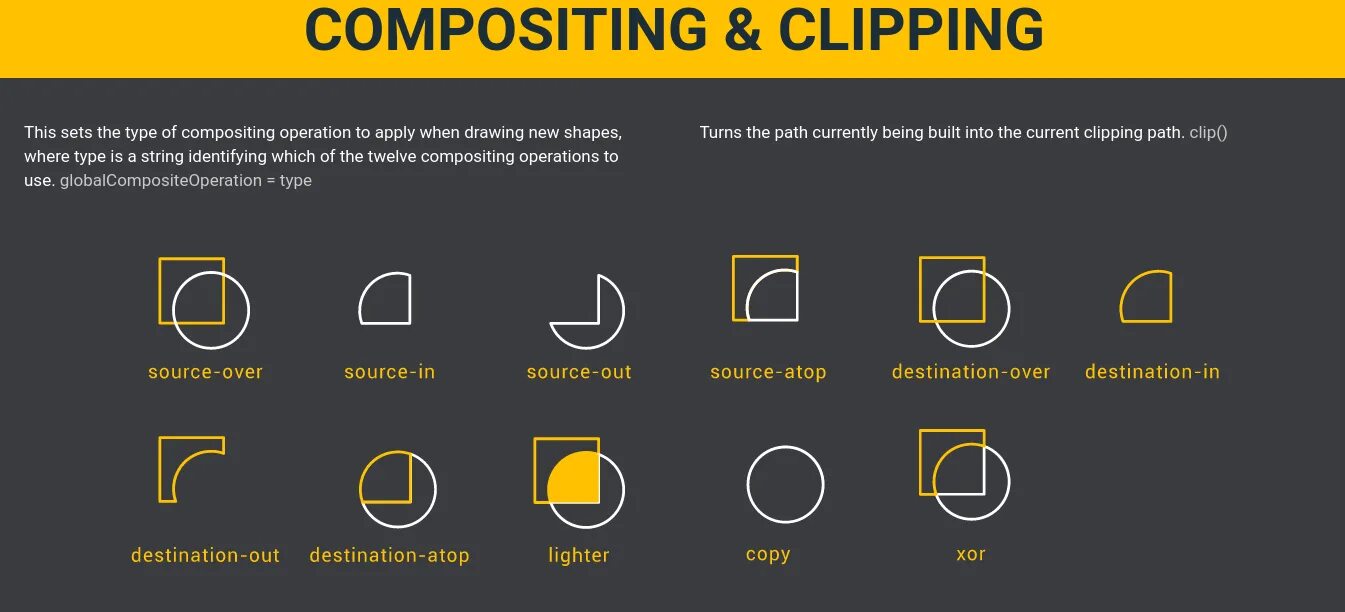 COMPOSITING & CLIPPING

This sets the type of compositing operation to apply when drawing new shapes, where type is a string identifying which of the twelve compositing operations to use. globalCompositeOperation = type

Turns the path currently being built into the current clipping path. clip()

source-over

source-in

source-out

source-atop

destination-over

destination-in

destination-out

destination-atop

lighter

copy

xor