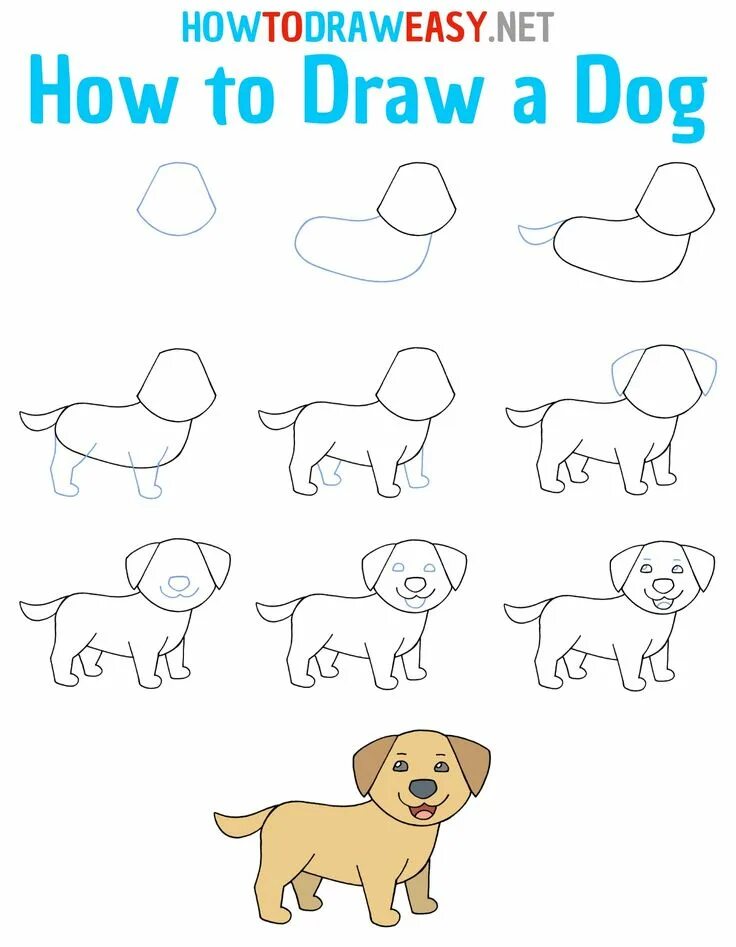 HOWTODRAWEASY.NET
How to Draw a Dog