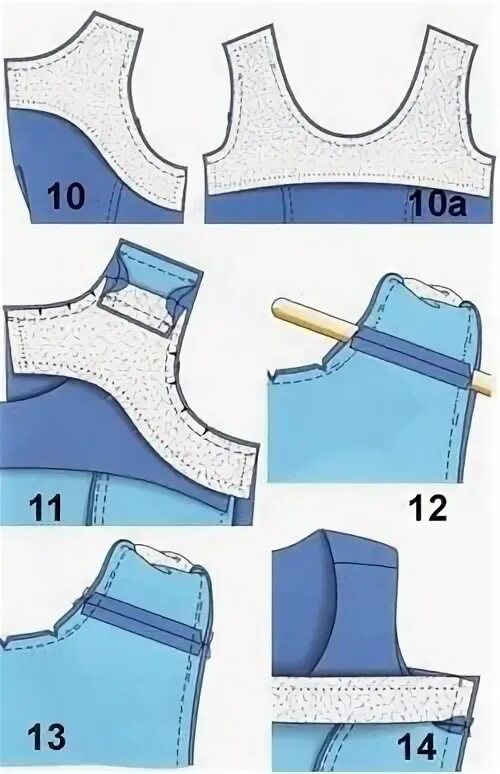 10

10a

11

12

13

14