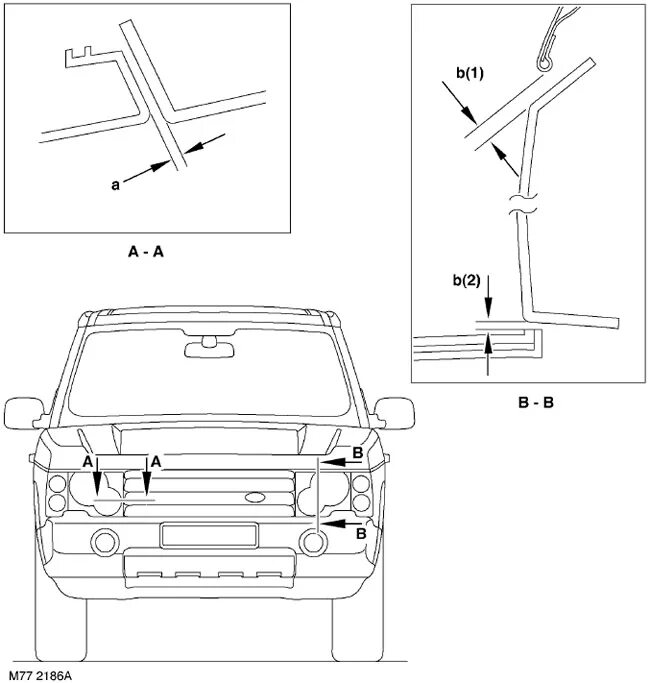 a

A - A

b(1)

b(2)

B - B

A A B

B

M77 2186A