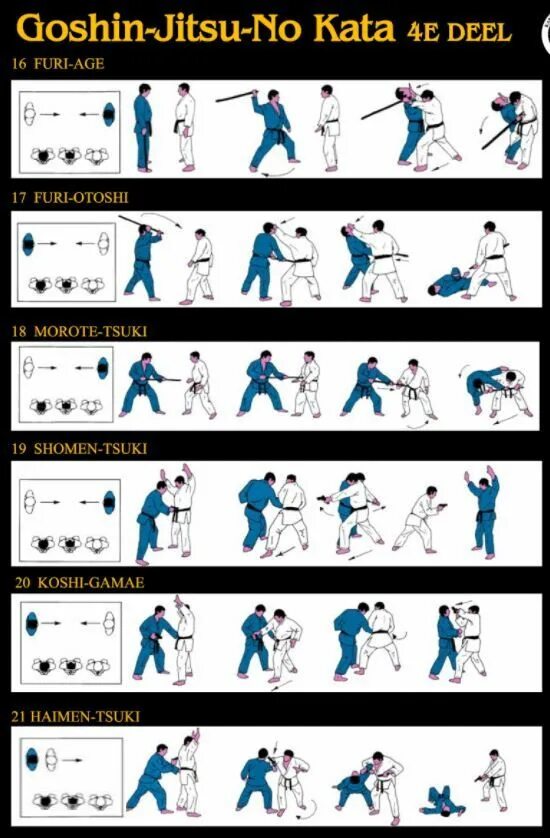 Goshin-Jitsu-No Kata 4E DEEL

16 FURI-AGE

17 FURI-OTOSHI

18 MOROTE-TSUKI

19 SHOMEN-TSUKI

20 KOSHI-GAMAE

21 HAIMEN-TSUKI