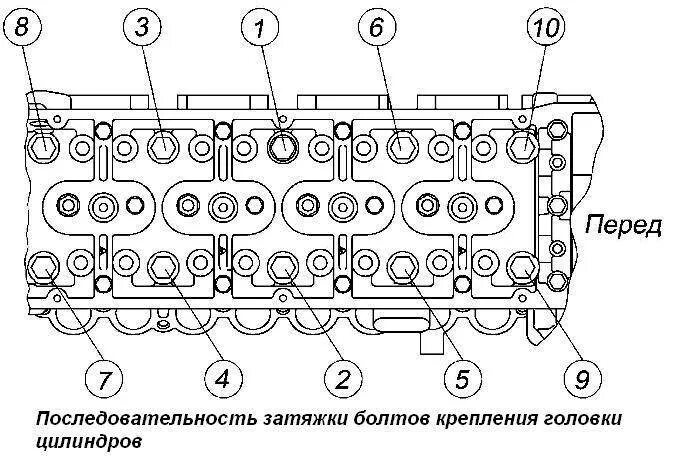 8 3 1 6 10

Перед

7 4 2 5 9

Последовательность затяжки болтов крепления головки цилиндров