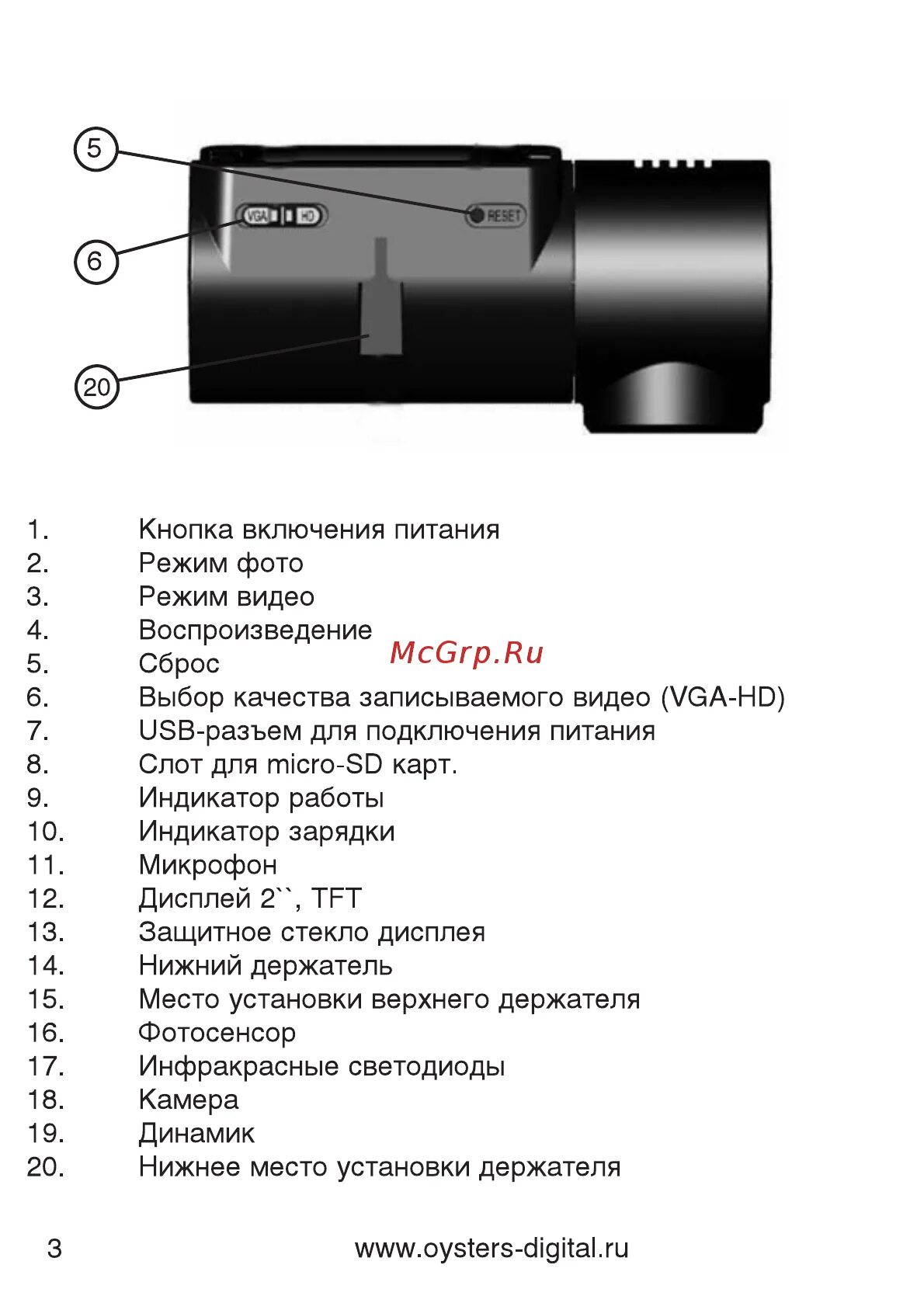 5

6

20

VGA HD

RESET

1. Кнопка включения питания
2. Режим фото
3. Режим видео
4. Воспроизведение
5. Сброс
6. Выбор качества записываемого видео (VGA-HD)
7. USB-разъем для подключения питания
8. Слот для micro-SD карт.
9. Индикатор работы
10. Индикатор зарядки
11. Микрофон
12. Дисплей 2``, TFT
13. Защитное стекло дисплея
14. Нижний держатель
15. Место установки верхнего держателя
16. Фотосенсор
17. Инфракрасные светодиоды
18. Камера
19. Динамик
20. Нижнее место установки держателя

McGrp.Ru

3 www.oysters-digital.ru