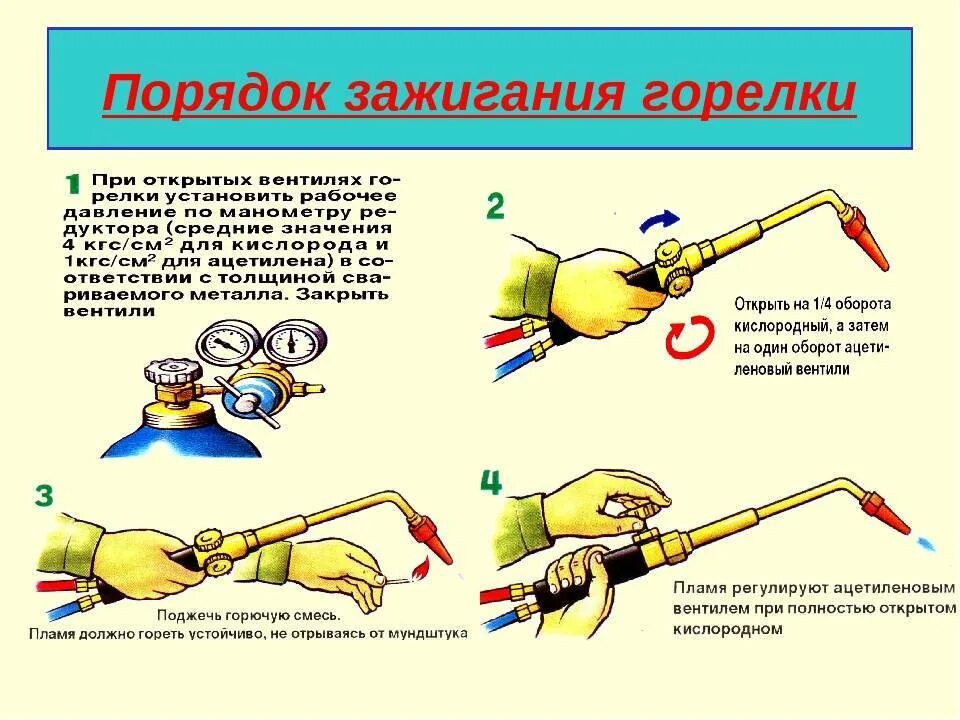 Порядок зажигания горелки

1 При открытых вентилях горелки установить рабочее давление по манометру редуктора (средние значения 4 кгс/см$^2$ для кислорода и 1кгс/см$^2$ для ацетилена) в соответствии с толщиной свариваемого металла. Закрыть вентили

2

Открыть на 1/4 оборота кислородный, а затем на один оборот ацетиленовый вентили

3

Поджечь горючую смесь.
Пламя должно гореть устойчиво, не отрываясь от мундштука

4

Пламя регулируют ацетиленовым вентилем при полностью открытом кислородном