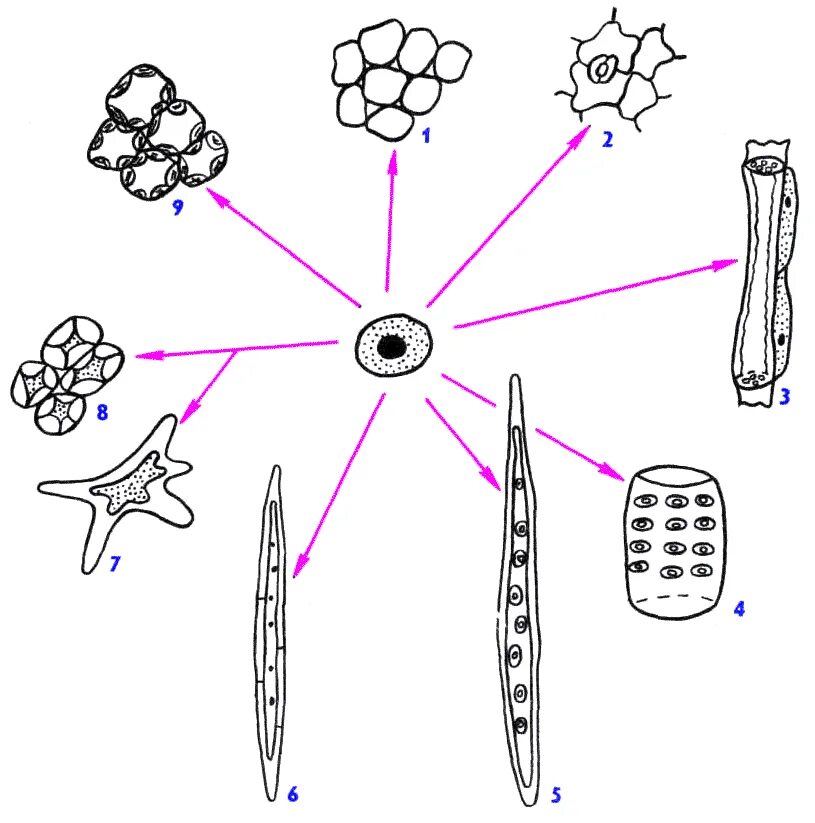 9
1
2
3
8
7
6
5
4