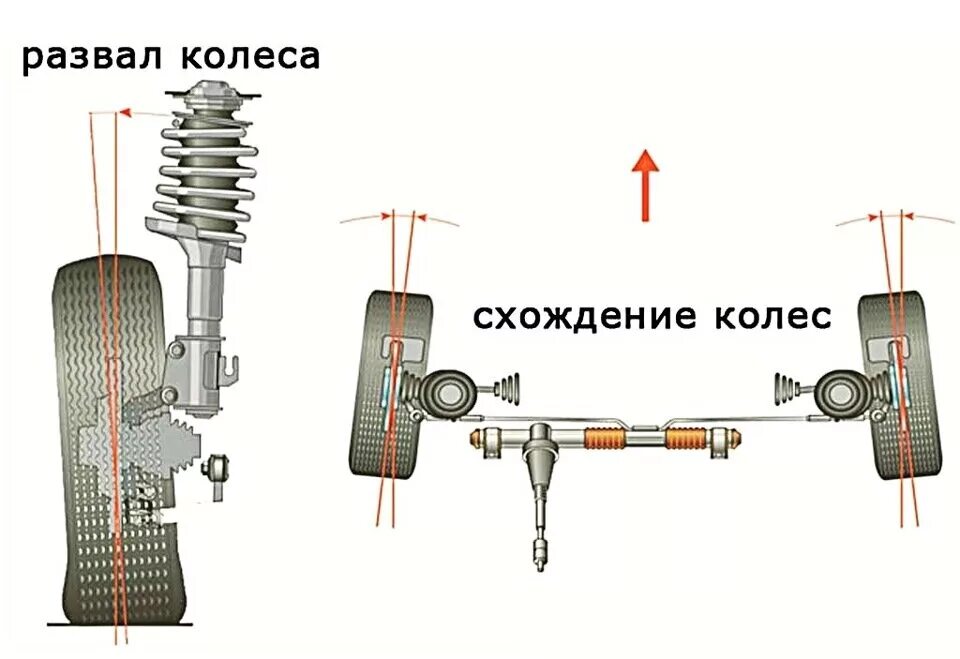 развал колеса

схождение колес