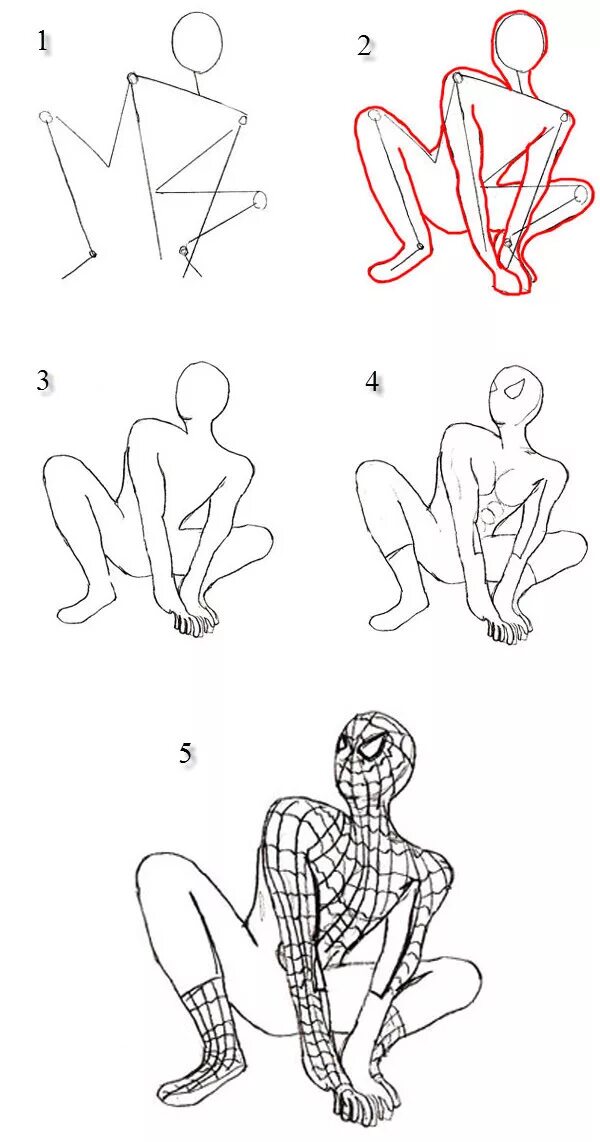 1

2

3

4

5